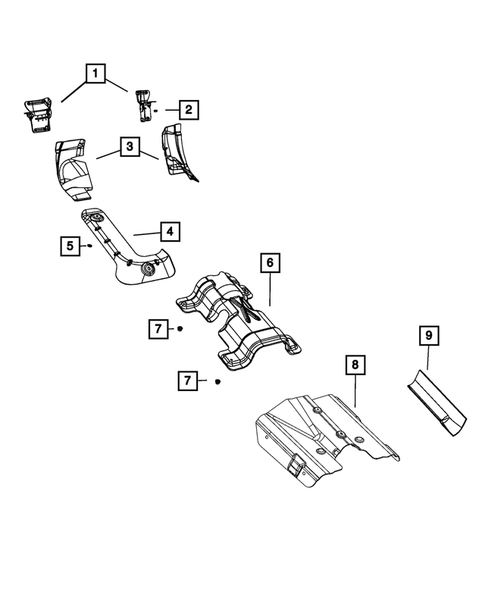 1
2
3
4
5
6
7
7
8
9