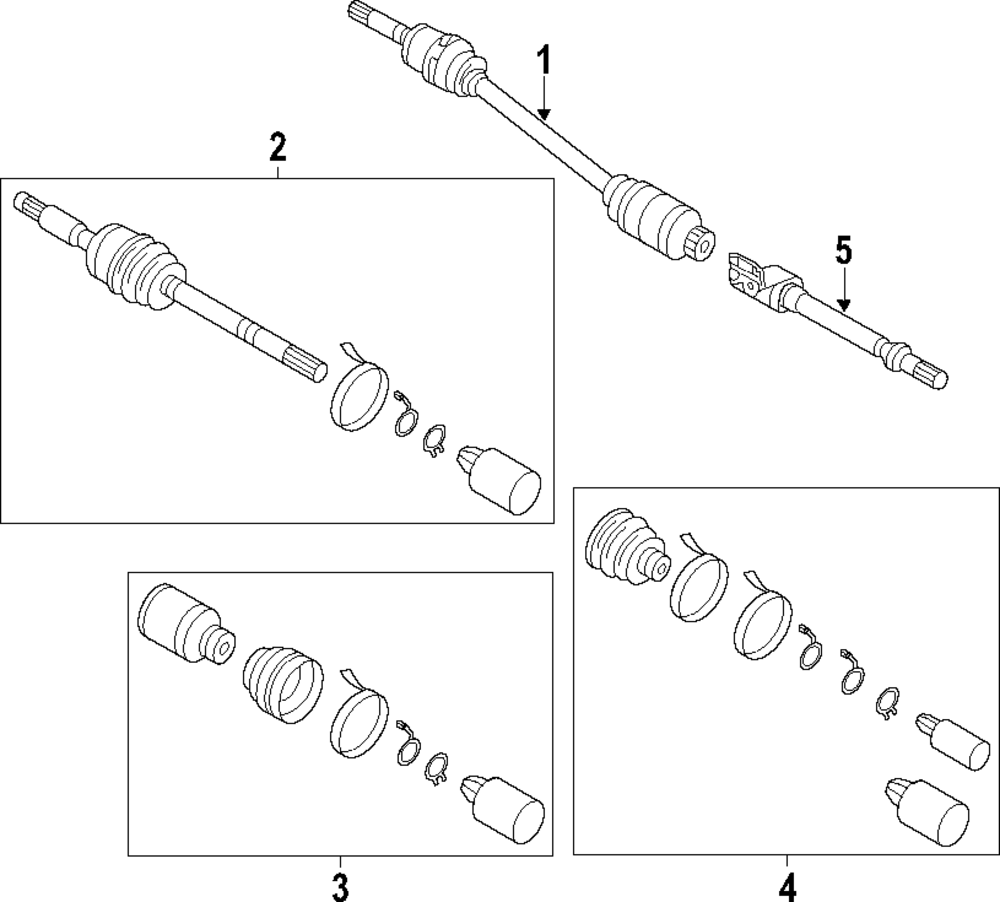 1
2
5
3
4