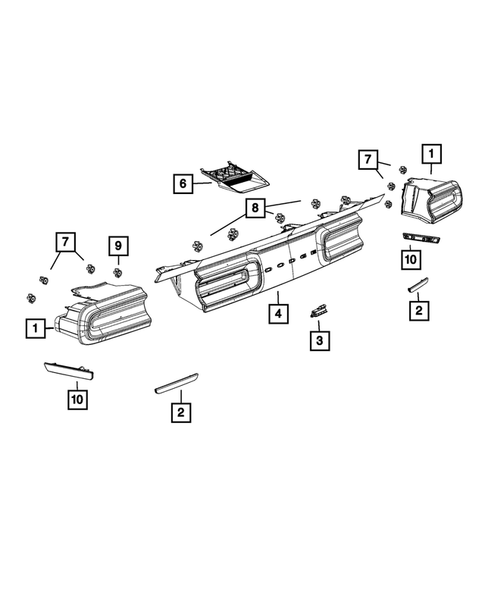 7
1
6
8
7
9
10
4
2
1
3
10
2