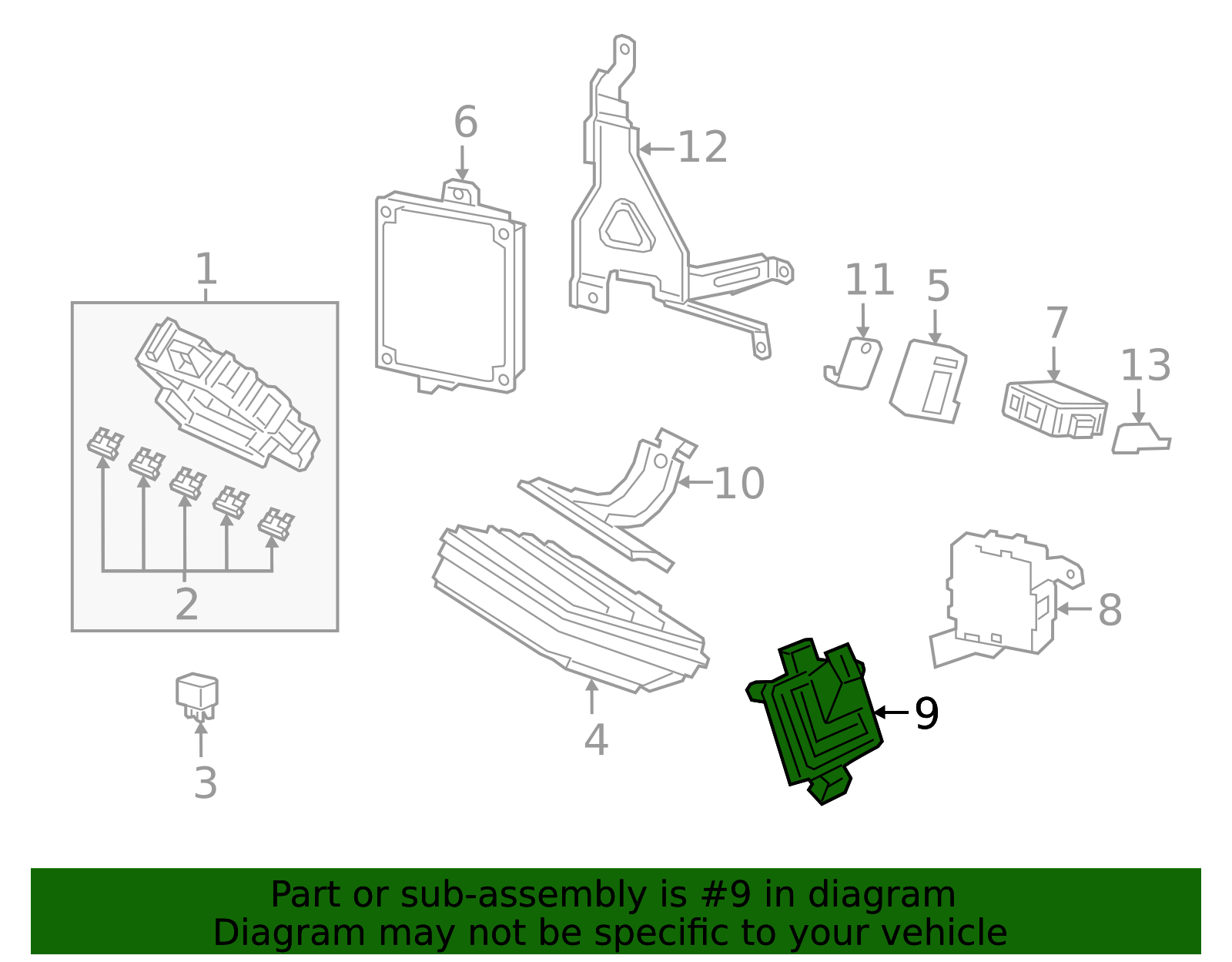 6
12
1
11
5
7
13
10
2
8
9
4
3

Part or sub-assembly is #9 in diagram
Diagram may not be specific to your vehicle