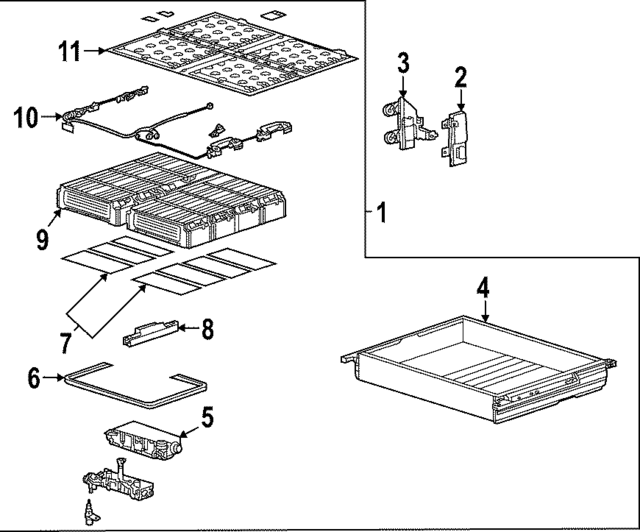 11
10
9
7
8
6
5
3
2
1
4