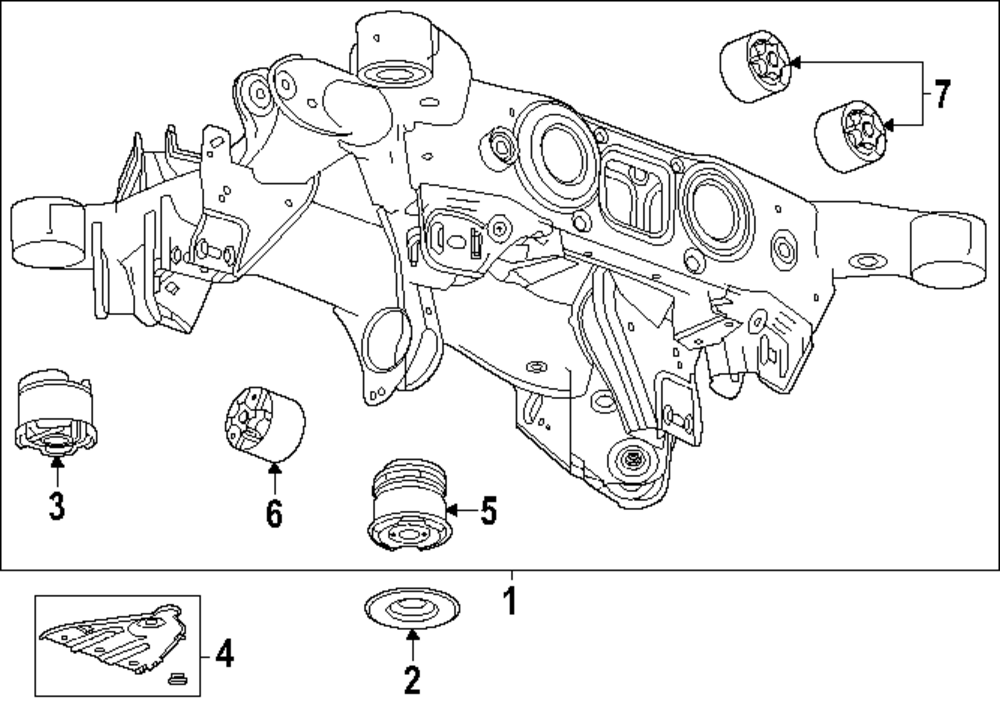 7
3
6
5
1
4
2