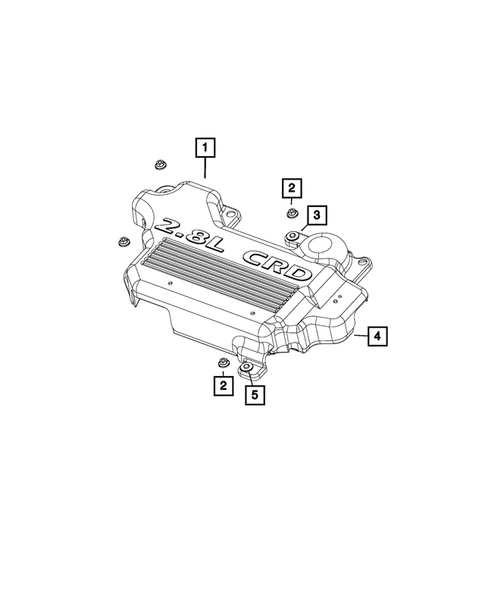 1

2

3

2.8L CRD

4

2

5