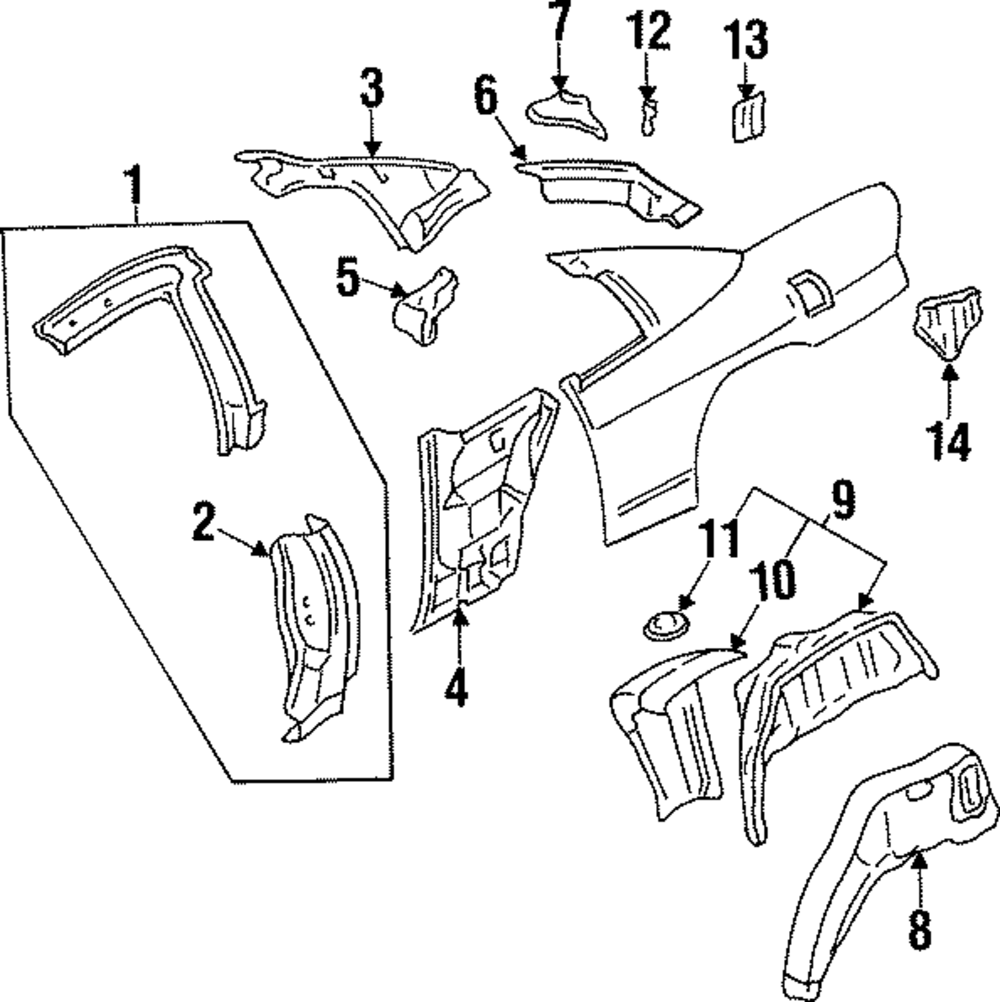 7
12
13
3
6
1
5
14
2
9
11
10
4
8