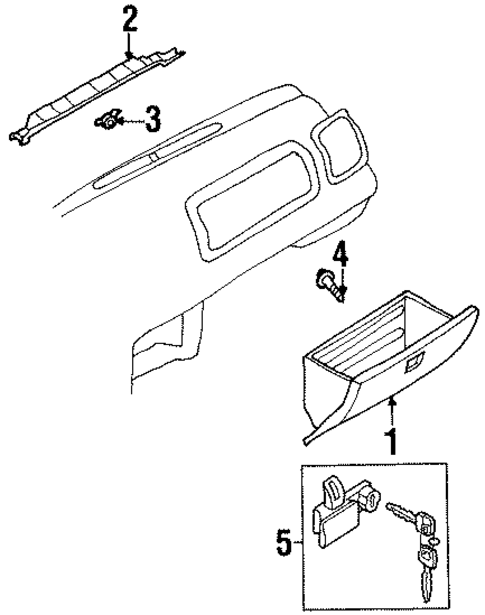 2
3
4
1
5