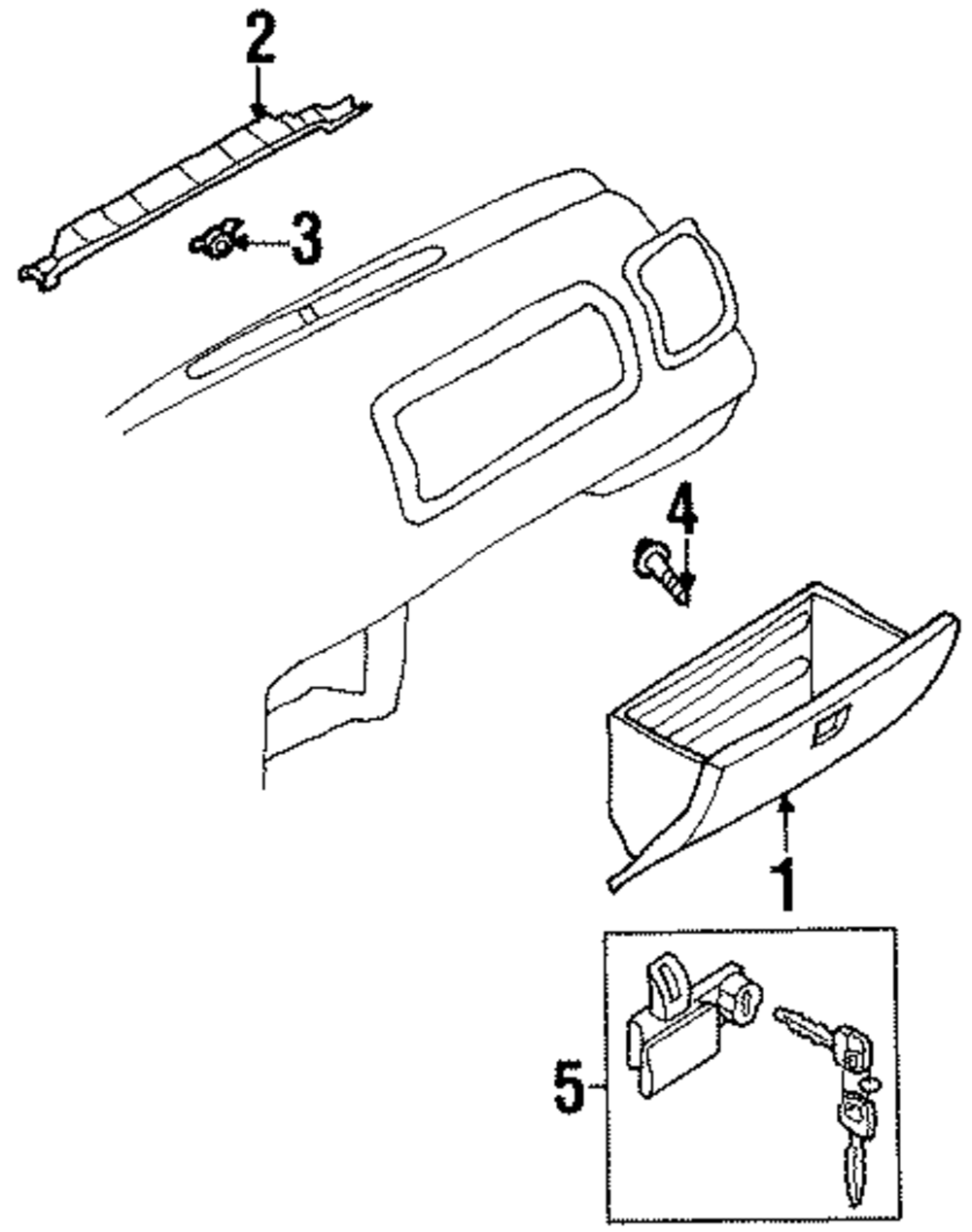 2
3
4
1
5