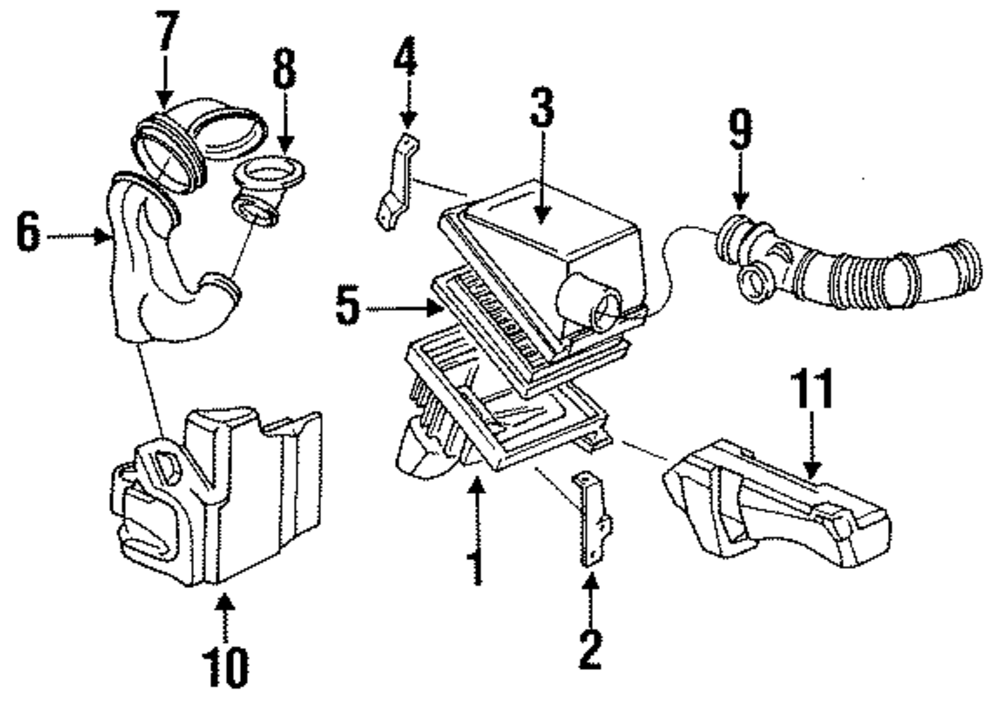 7
8
4
3
9
6
5
11
1
2
10