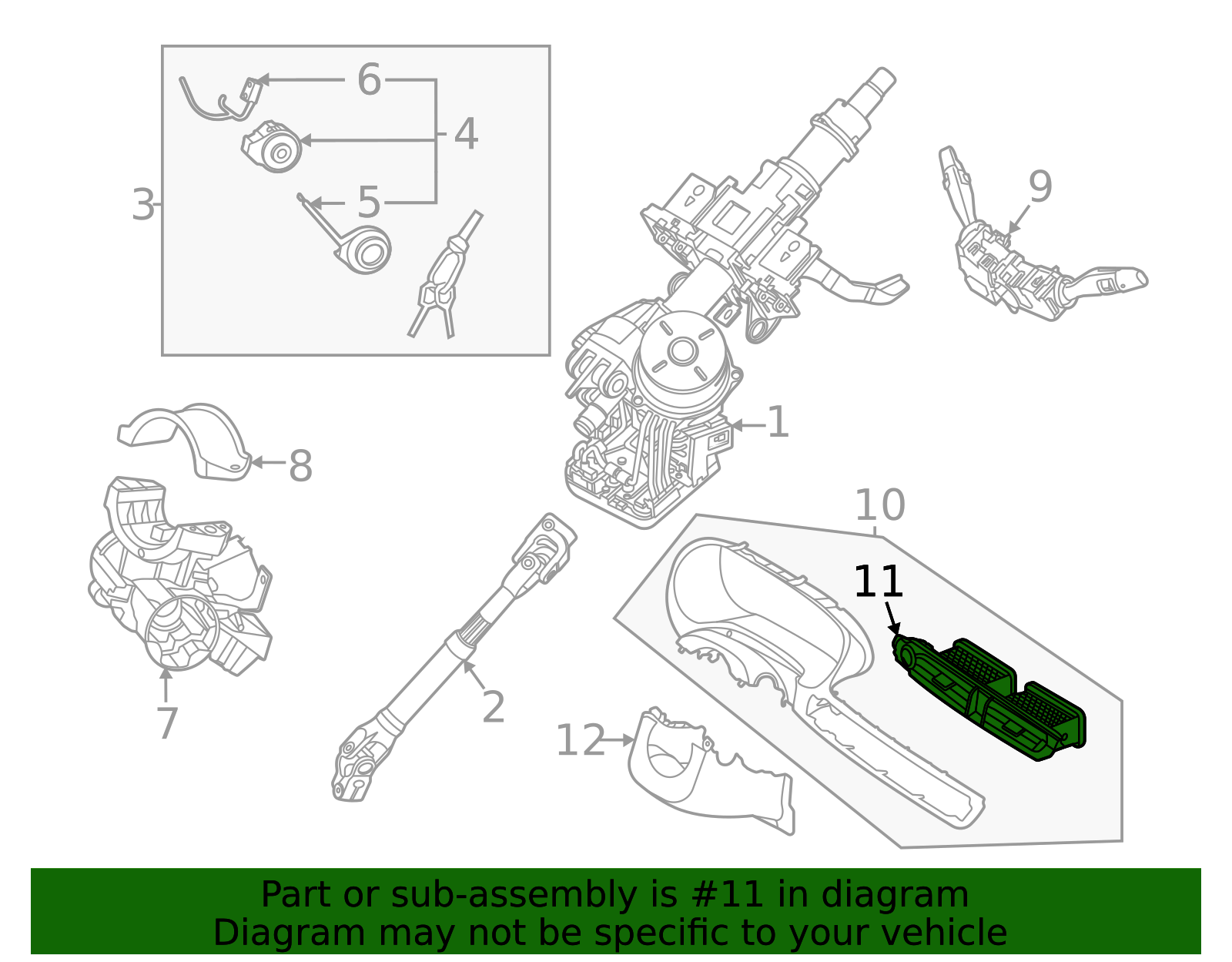 6
4
3
5
9
1
8
10
11
7
2
12

Part or sub-assembly is #11 in diagram
Diagram may not be specific to your vehicle