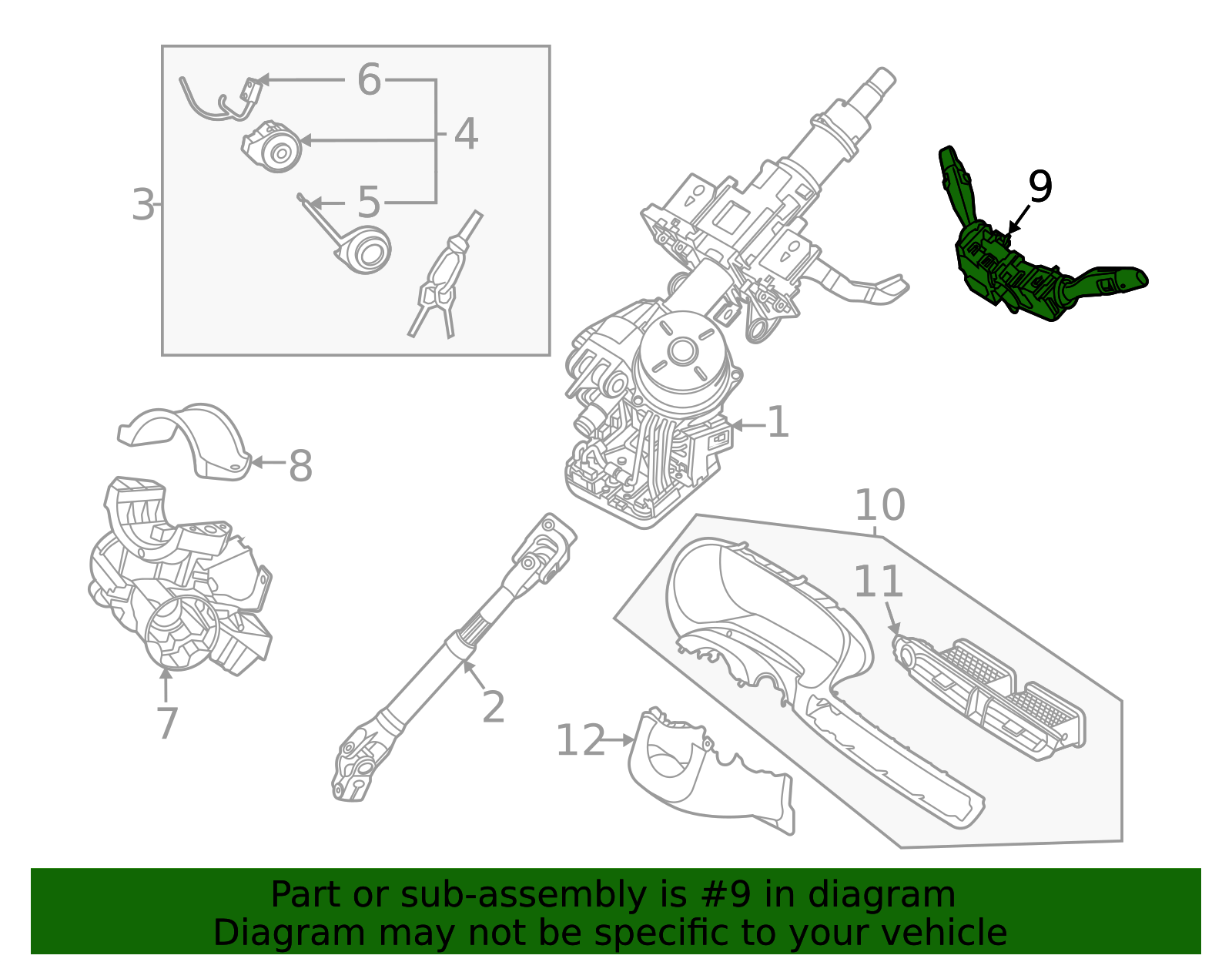 6
4
3
5
9
1
8
10
11
7
2
12

Part or sub-assembly is #9 in diagram
Diagram may not be specific to your vehicle