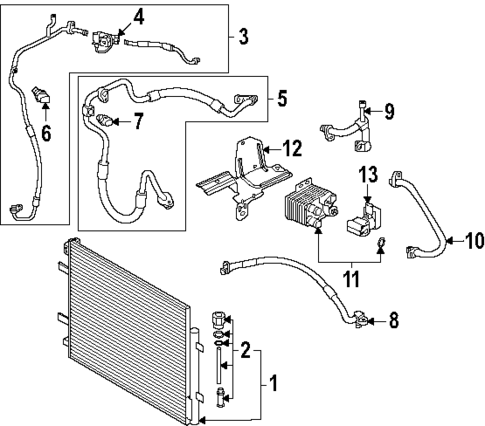 4
3
5
6
7
9
12
13
10
11
8
2
1