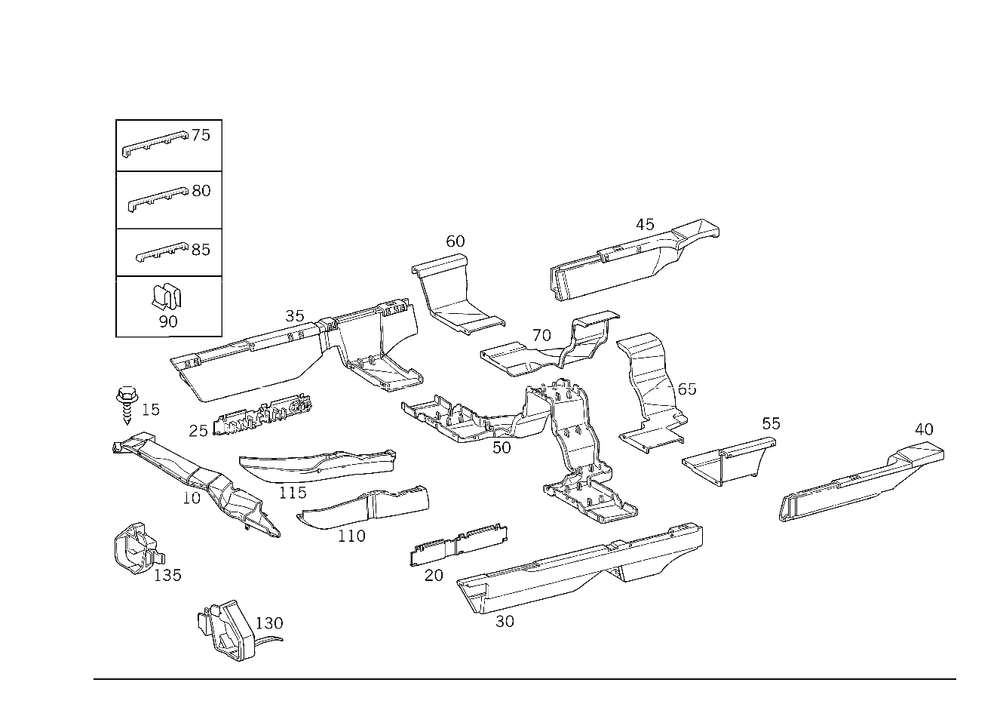 75
80
85
90
60
45
35
70
65
15
25
50
55
40
10
115
110
135
20
30
130