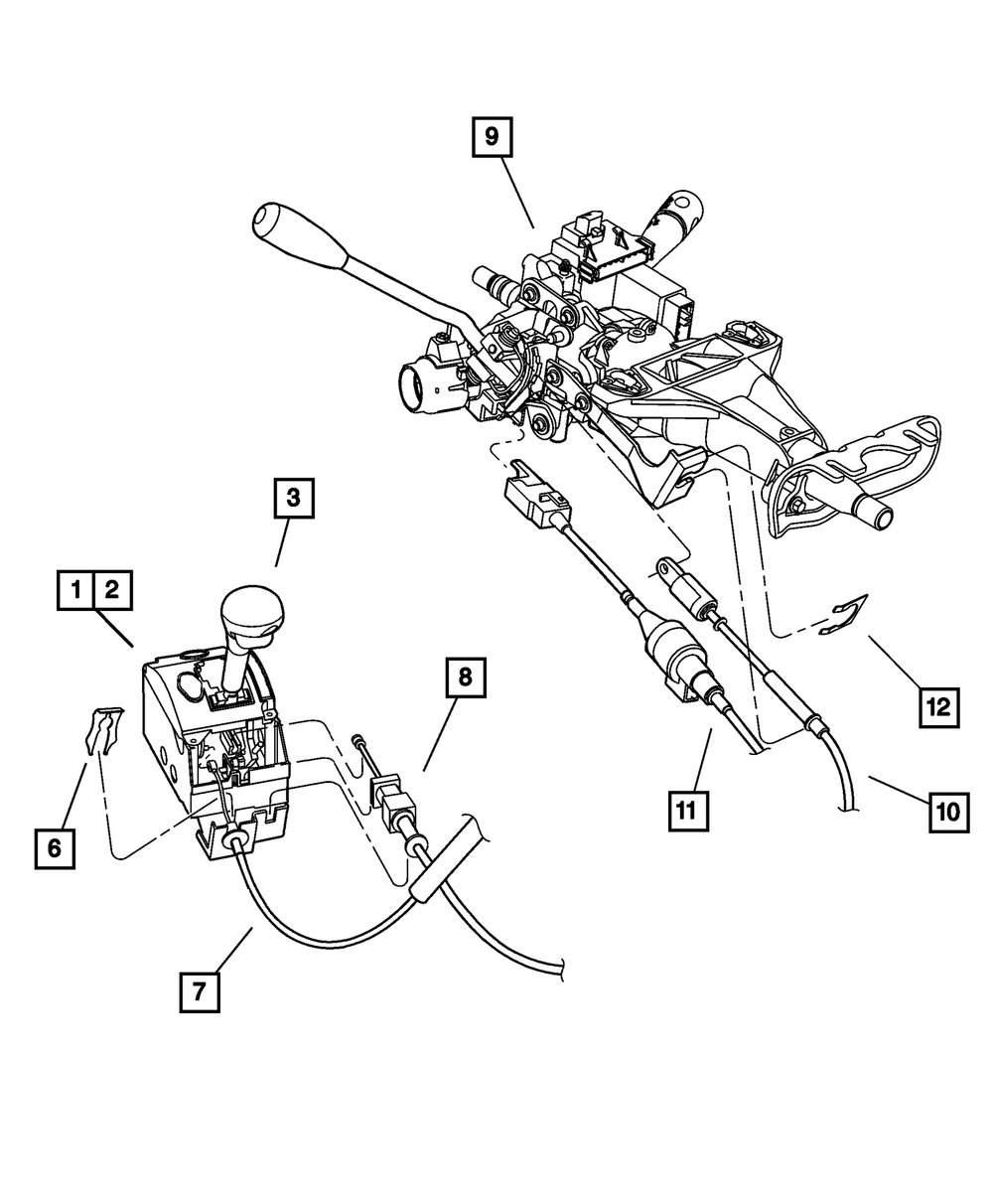 9

3

1 2

8

12

6

11

10

7