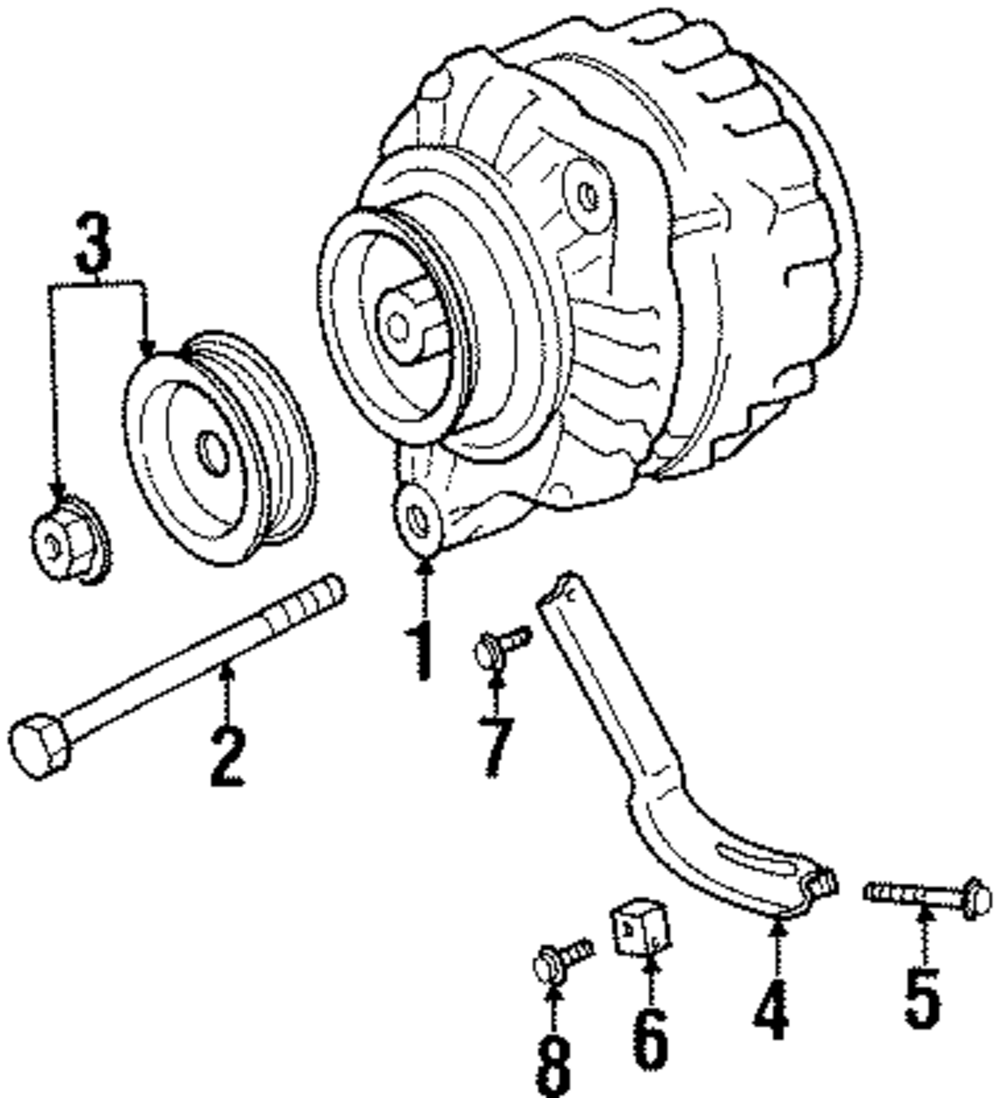 3
1
2
7
4
5
6
8