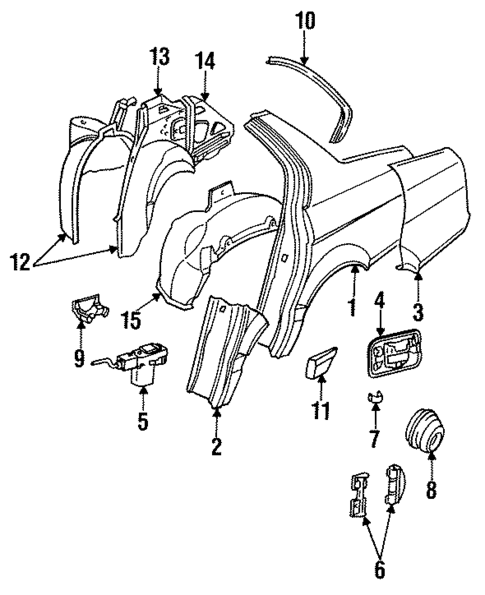 10
13
14
12
15
1
4
3
9
5
2
11
7
8
6