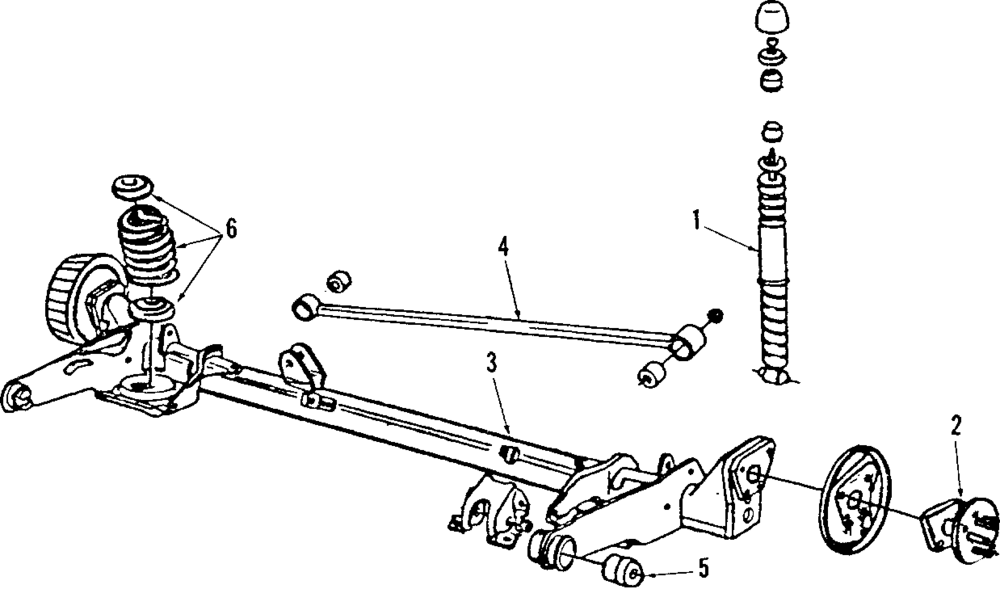 6
4
1
3
2
5