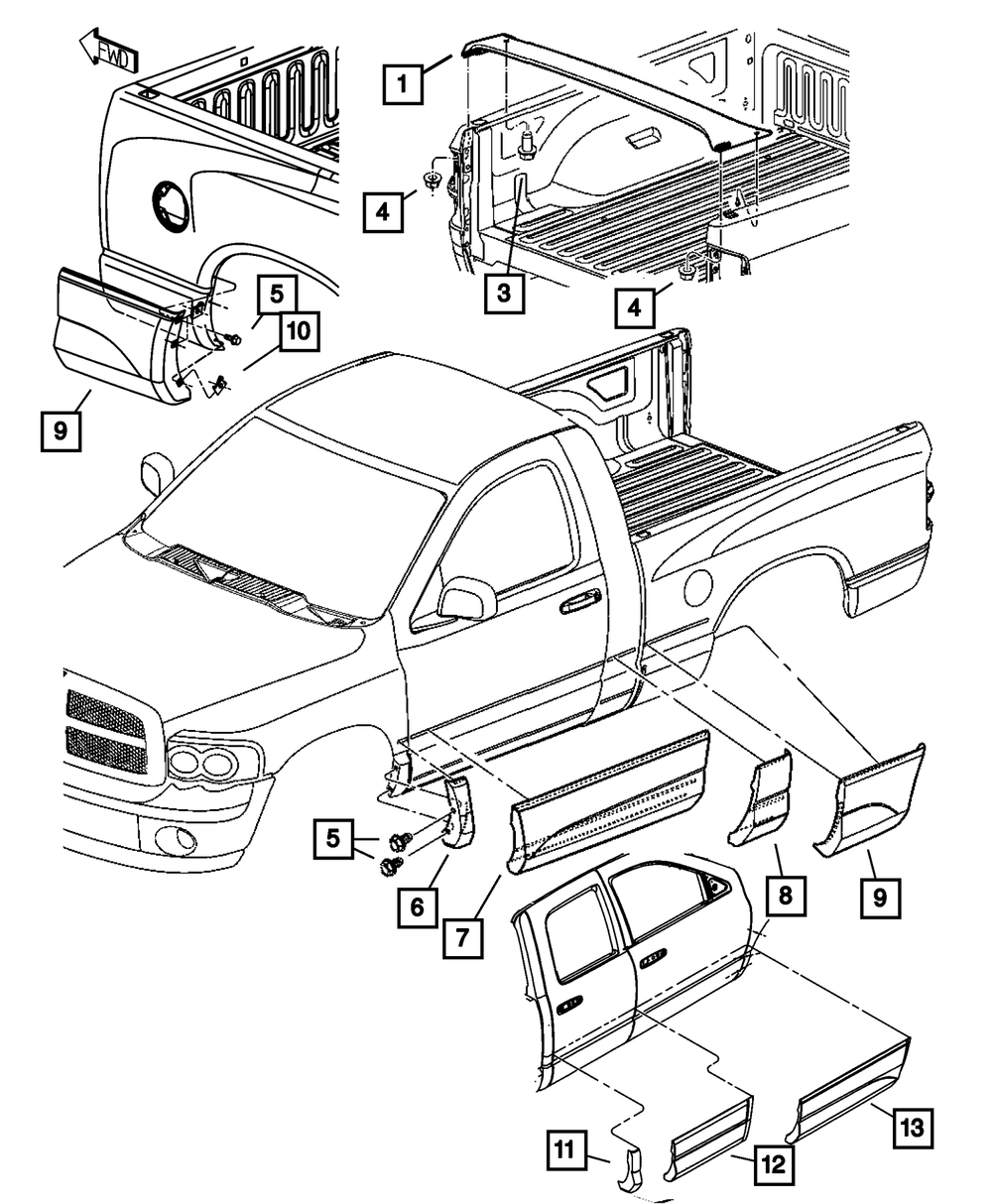 FWD

1

4

3

4

5

10

9

5

6

7

8

9

11

12

13