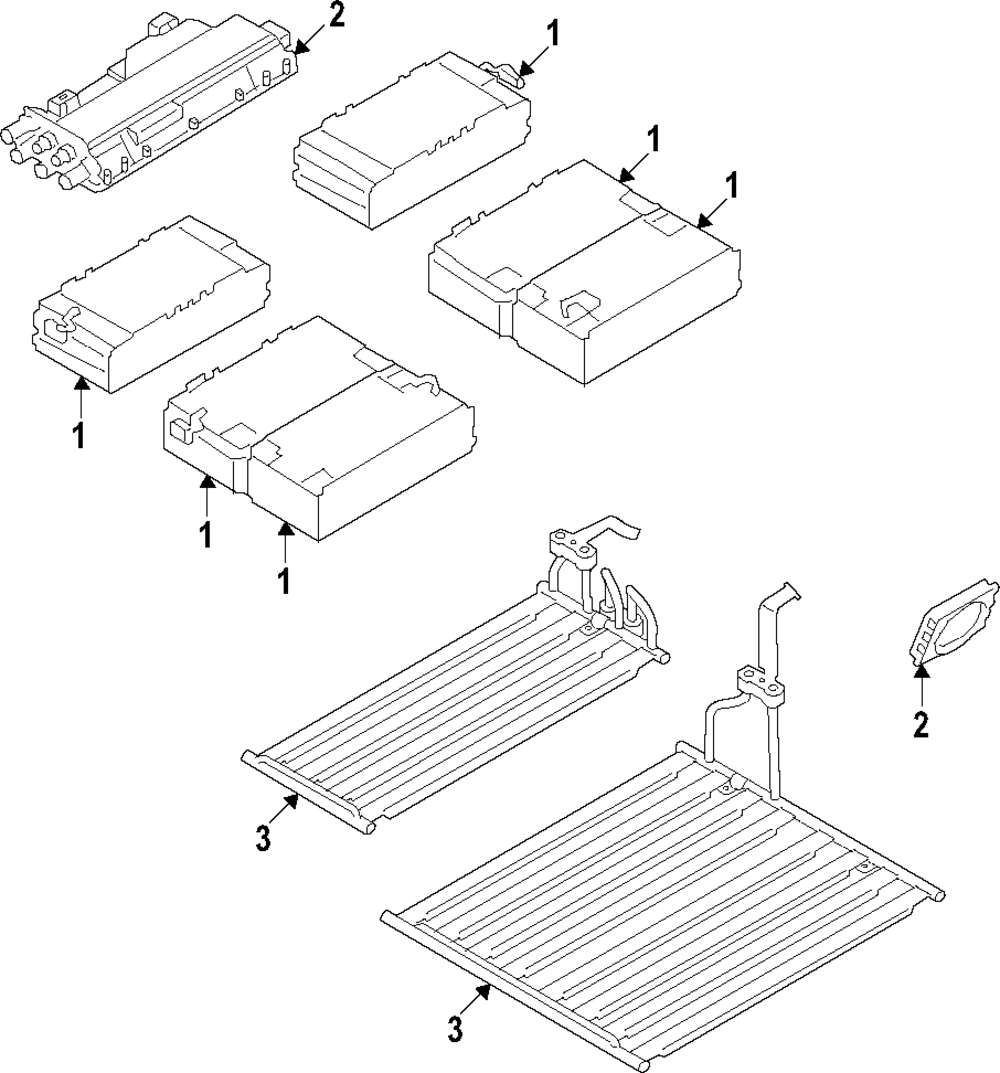 2
1
1
1
1
1
1
2
3
3