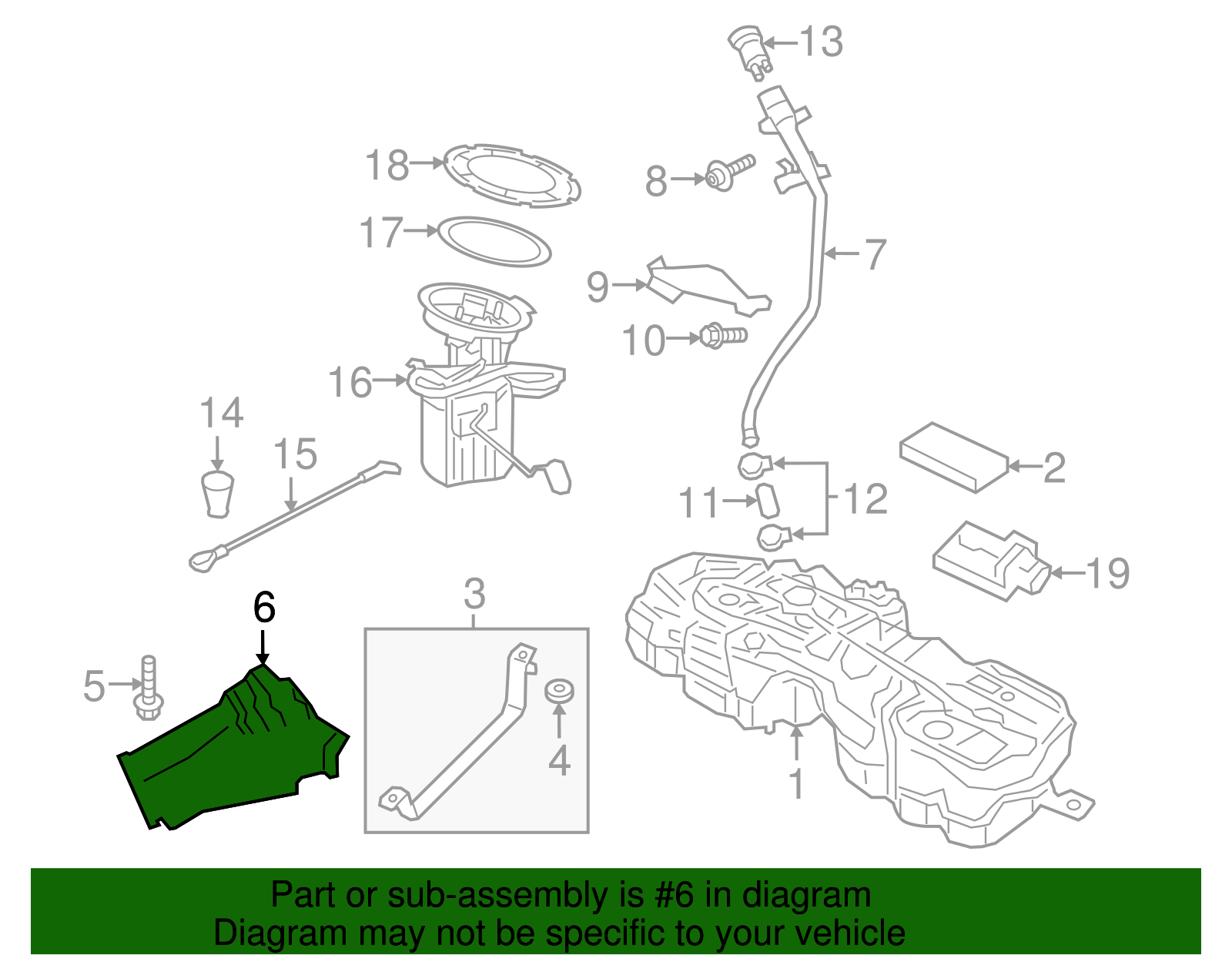 13
18
8
17
7
9
10
16
14
15
2
11
12
19
6
3
5
4
1

Part or sub-assembly is #6 in diagram
Diagram may not be specific to your vehicle