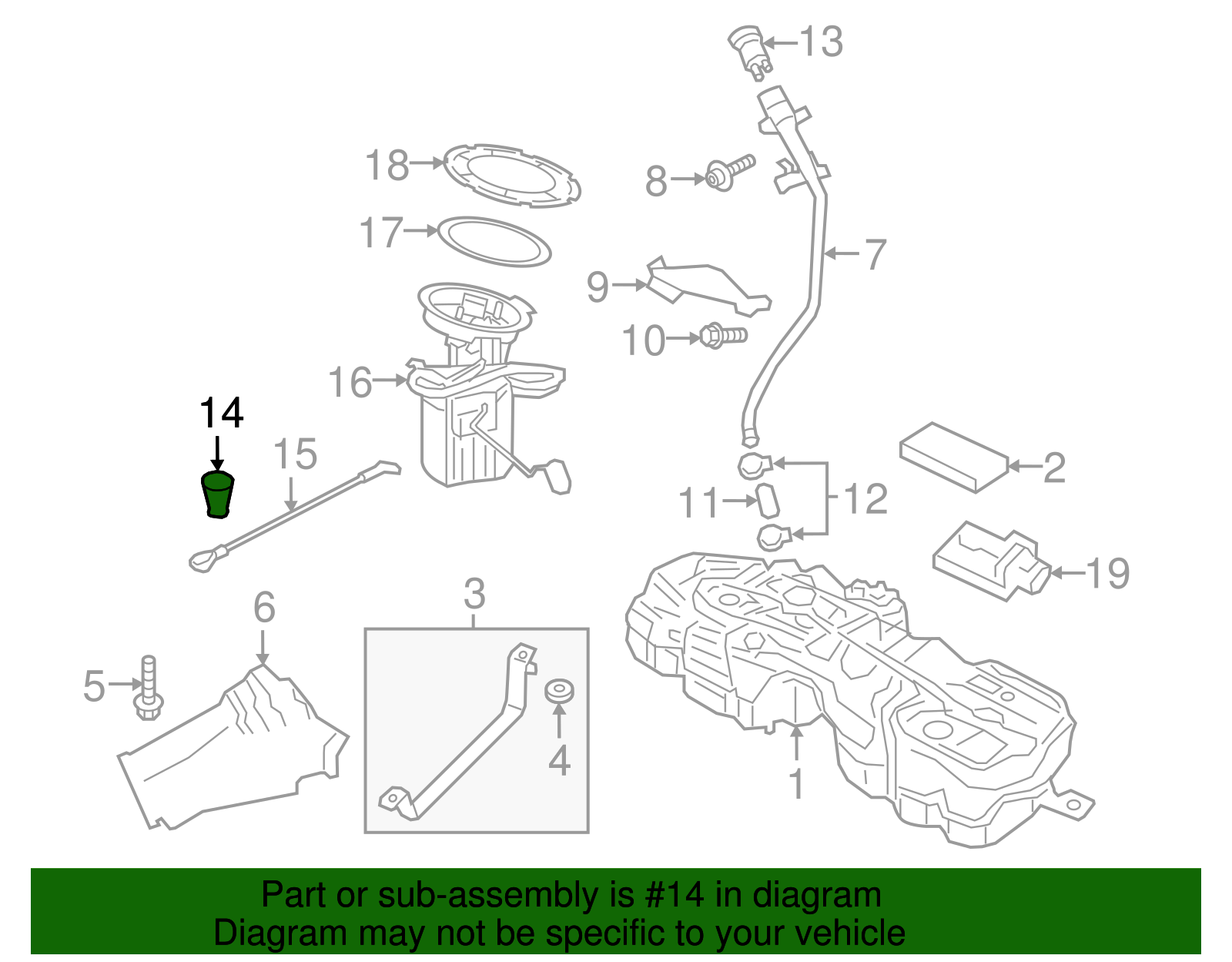 13
18
8
17
7
9
10
16
14
15
2
11
12
19
6
3
5
4
1
Part or sub-assembly is #14 in diagram
Diagram may not be specific to your vehicle