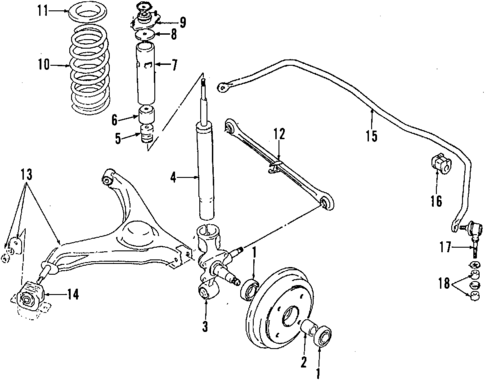 11
9
8
10
7
6
5
15
12
13
4
16
17
1
18
14
3
2
1