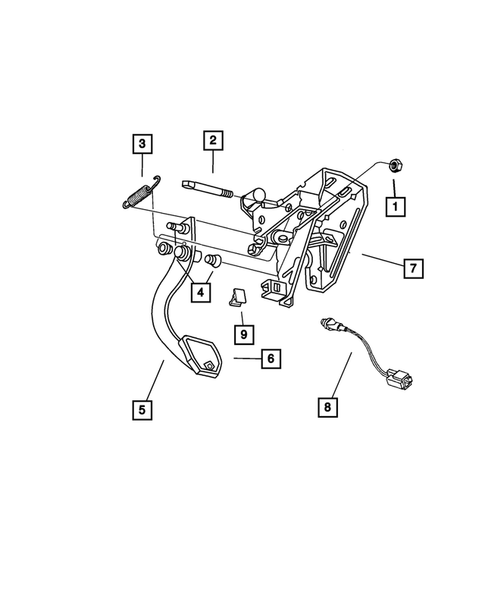 3
2
1
7
4
9
6
5
8