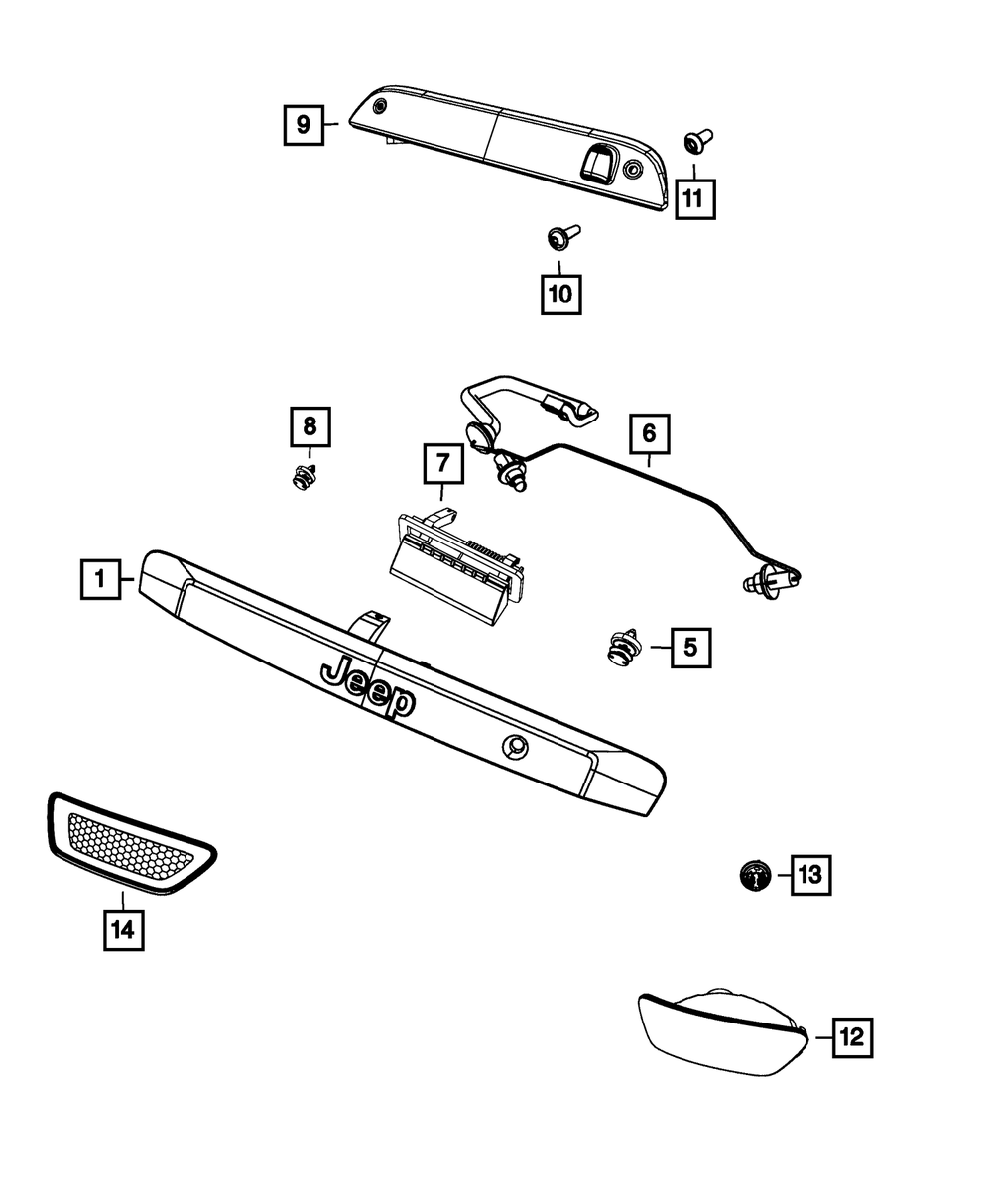 9
11
10
8
7
6
1
5
Jeep
14
13
12