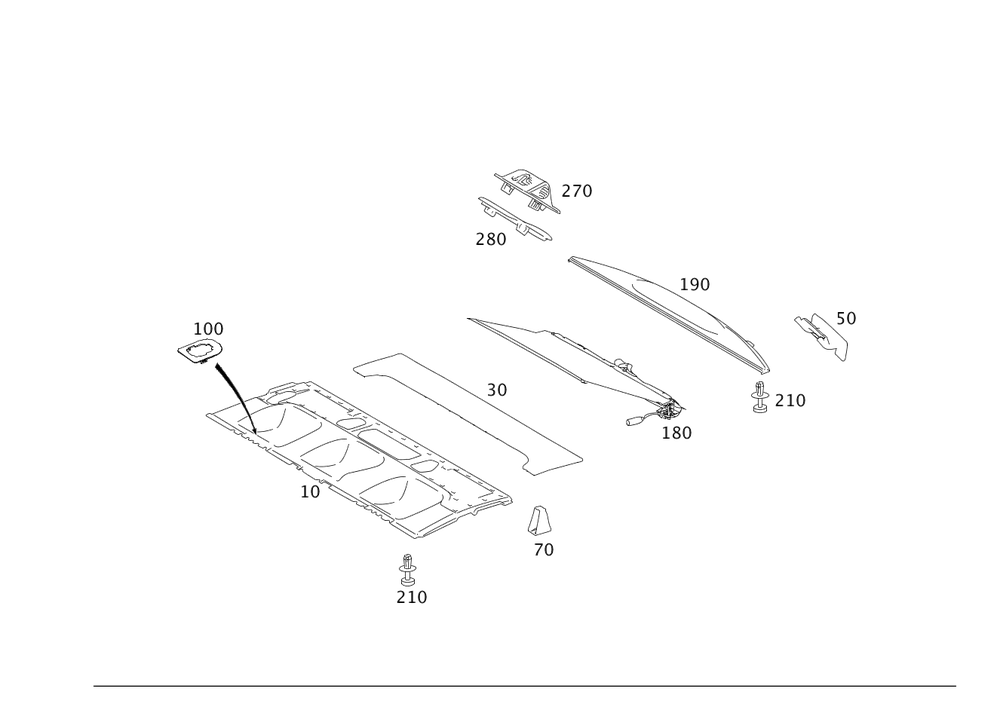 270
280
190
50
100
30
210
180
10
70
210