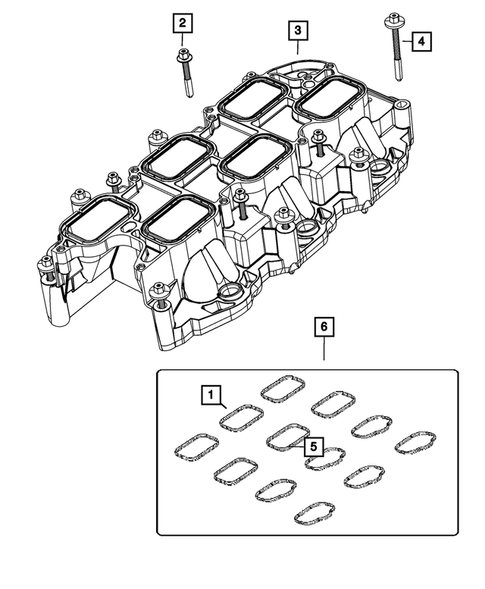 2
3
4
6
1
5