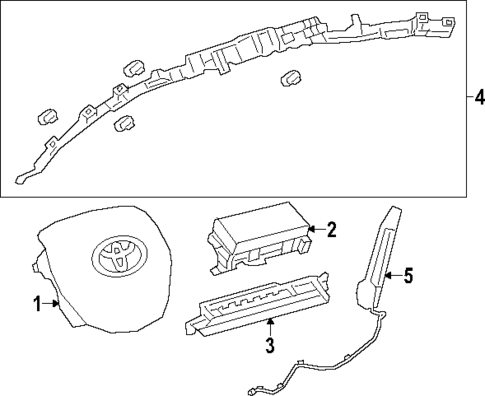 4
2
5
1
3