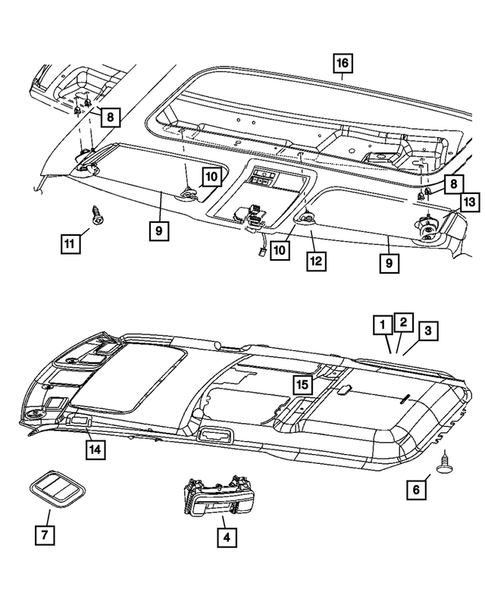 16
8
10
8
13
11
9
10
12
9
1
2
3
15
14
6
7
4