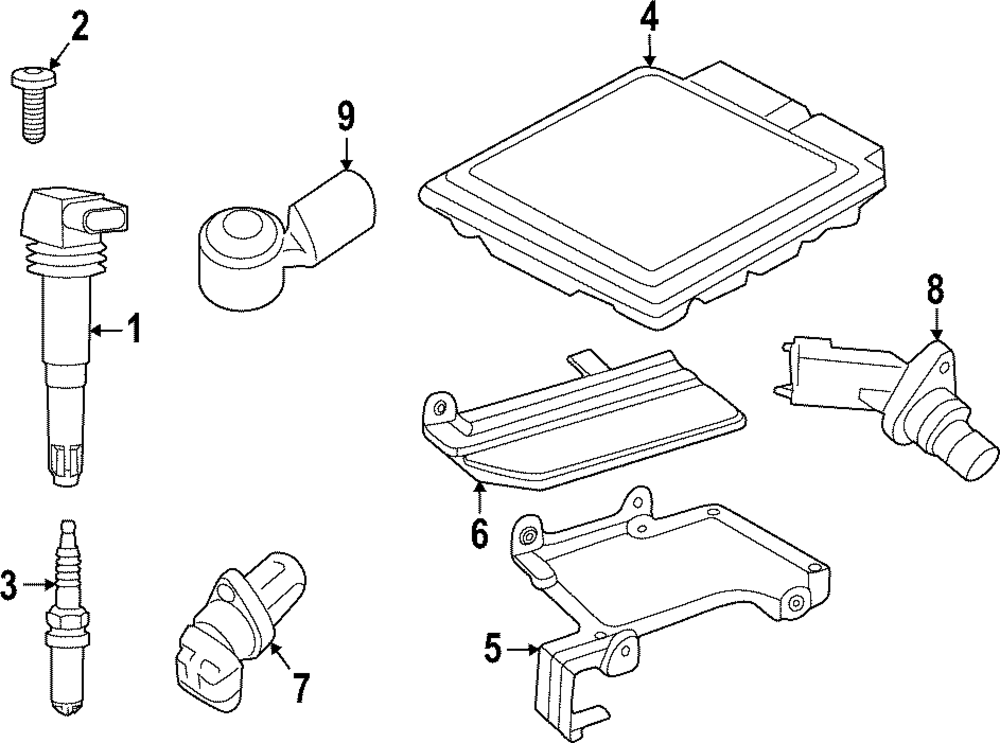 2
9
4
1
8
6
3
7
5