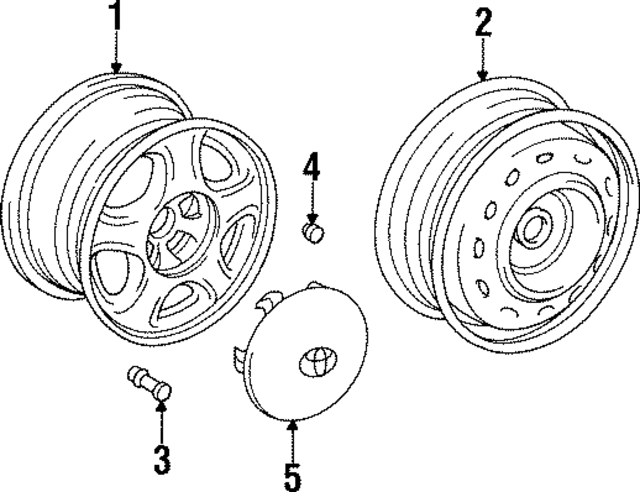 1
2
4
3
5