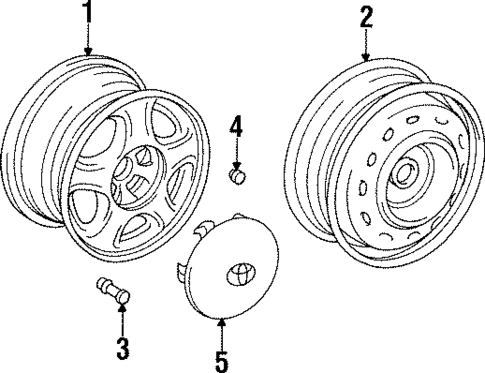 1
2
4
3
5