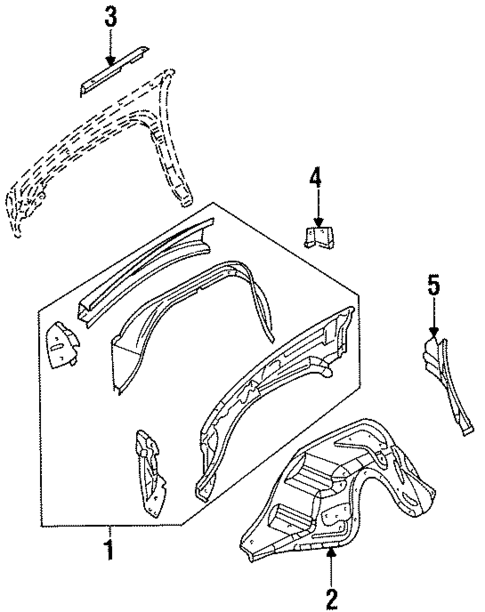 3
4
5
1
2