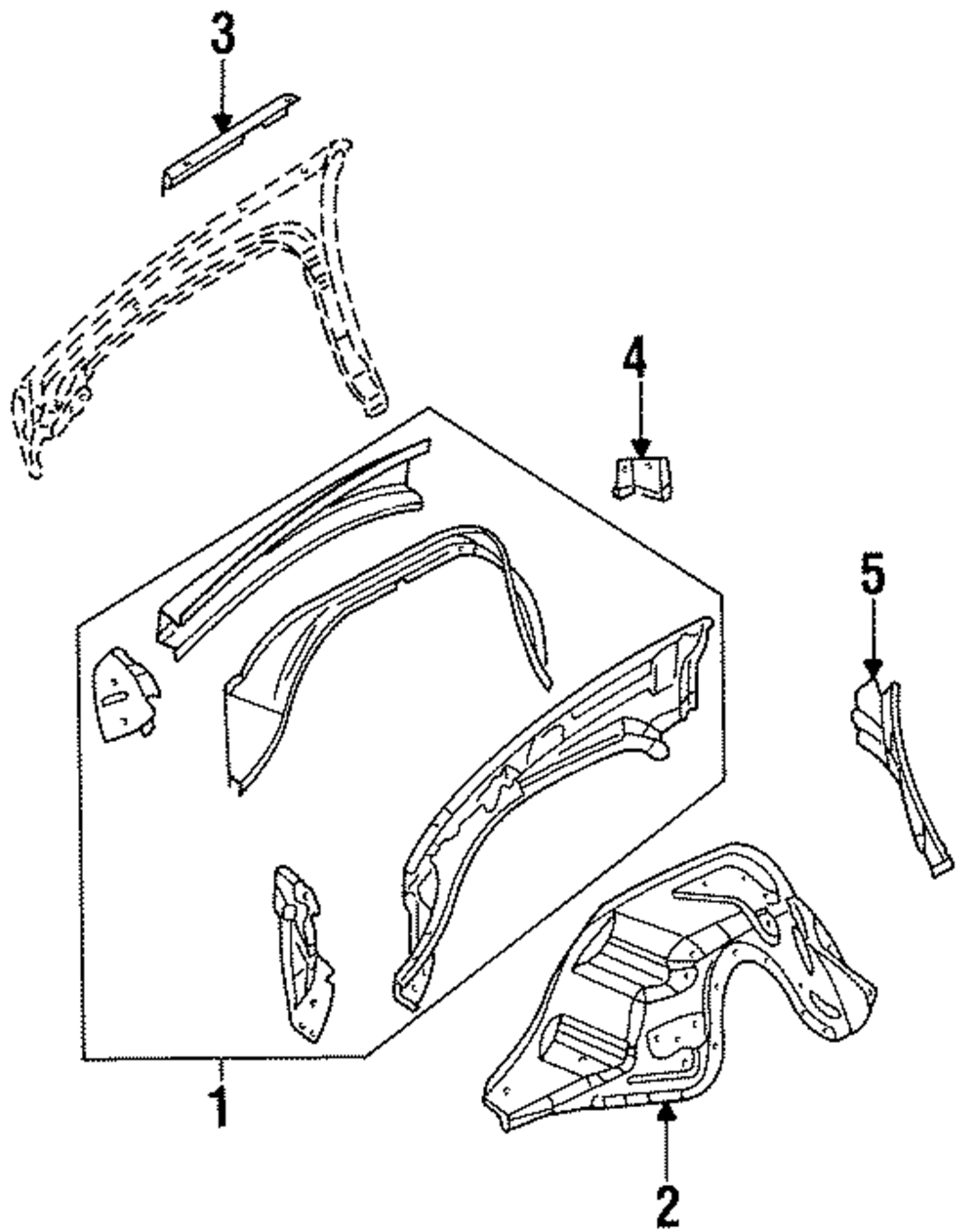 3

4

5

1

2