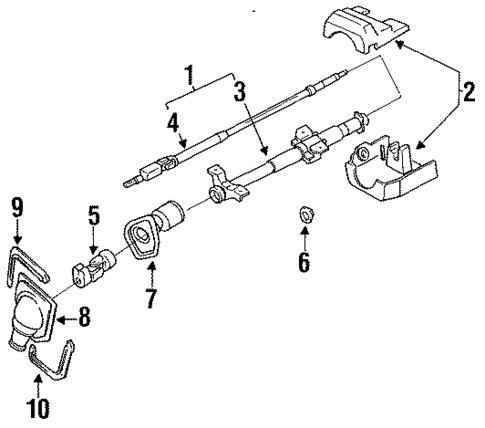 1
2
3
4
9
5
6
7
8
10