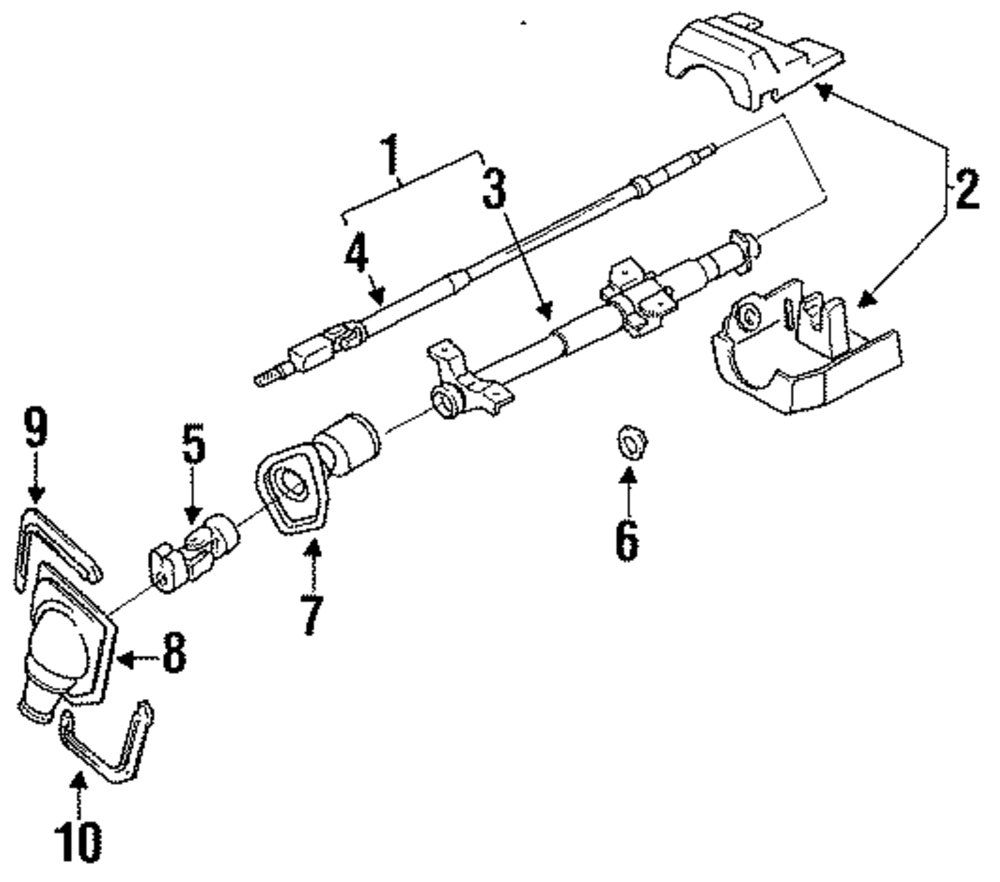 1
3
2
4
9
5
6
7
8
10