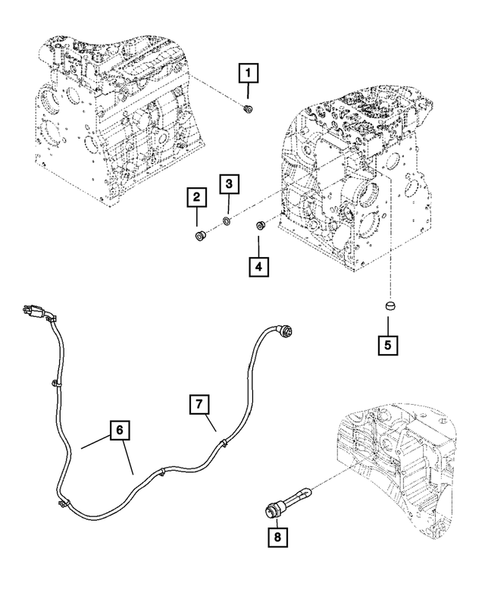 1
2
3
4
5
7
6
8