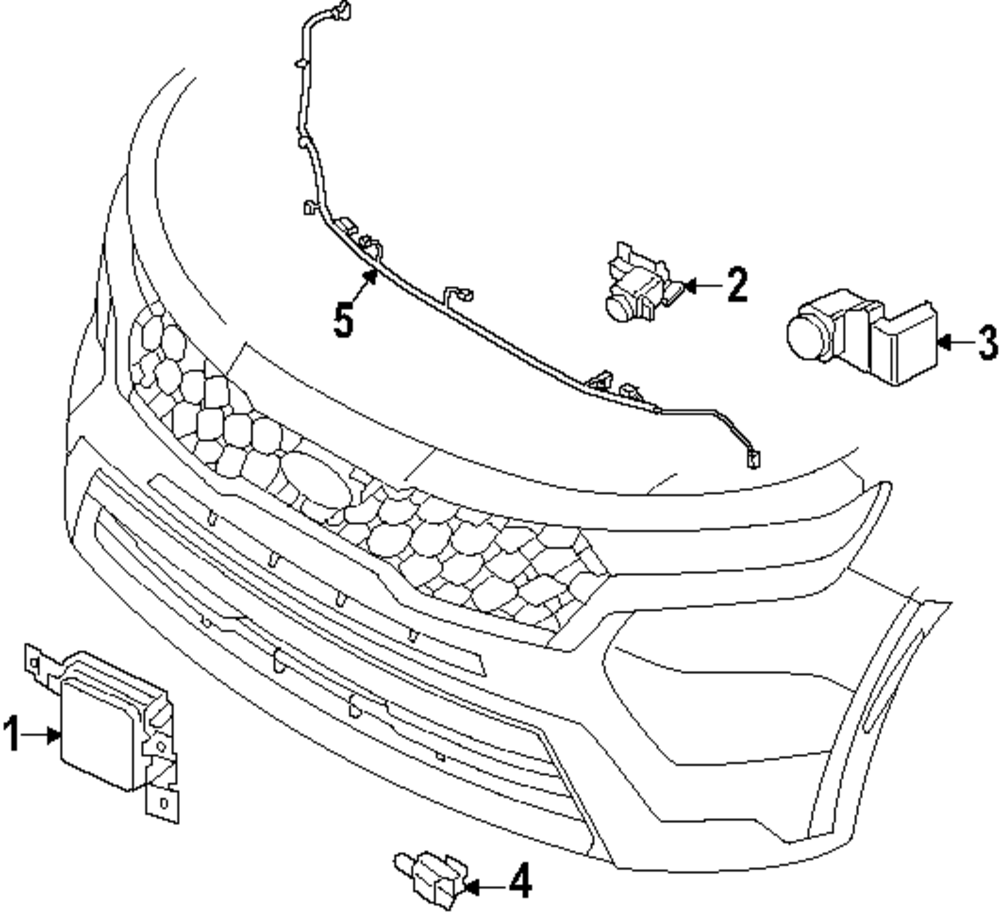 5
2
3
1
4