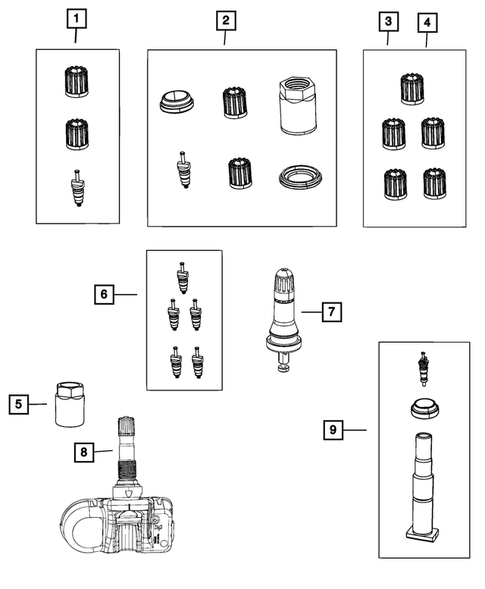 1
2
3
4
6
7
5
8
9