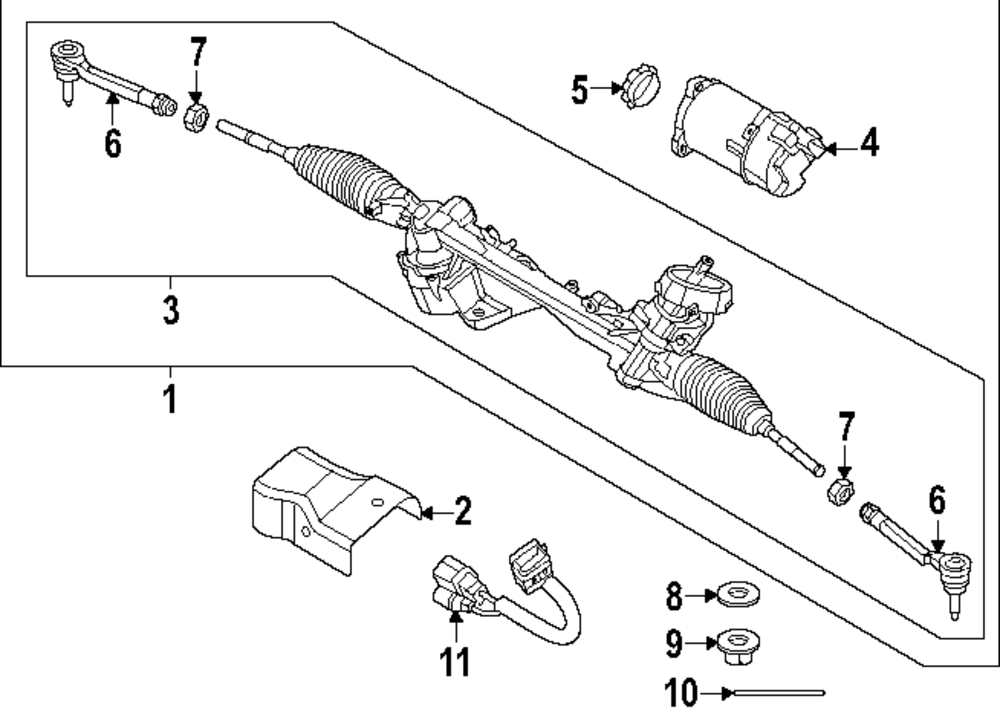 7
6
5
4
3
1
7
2
6
8
9
11
10