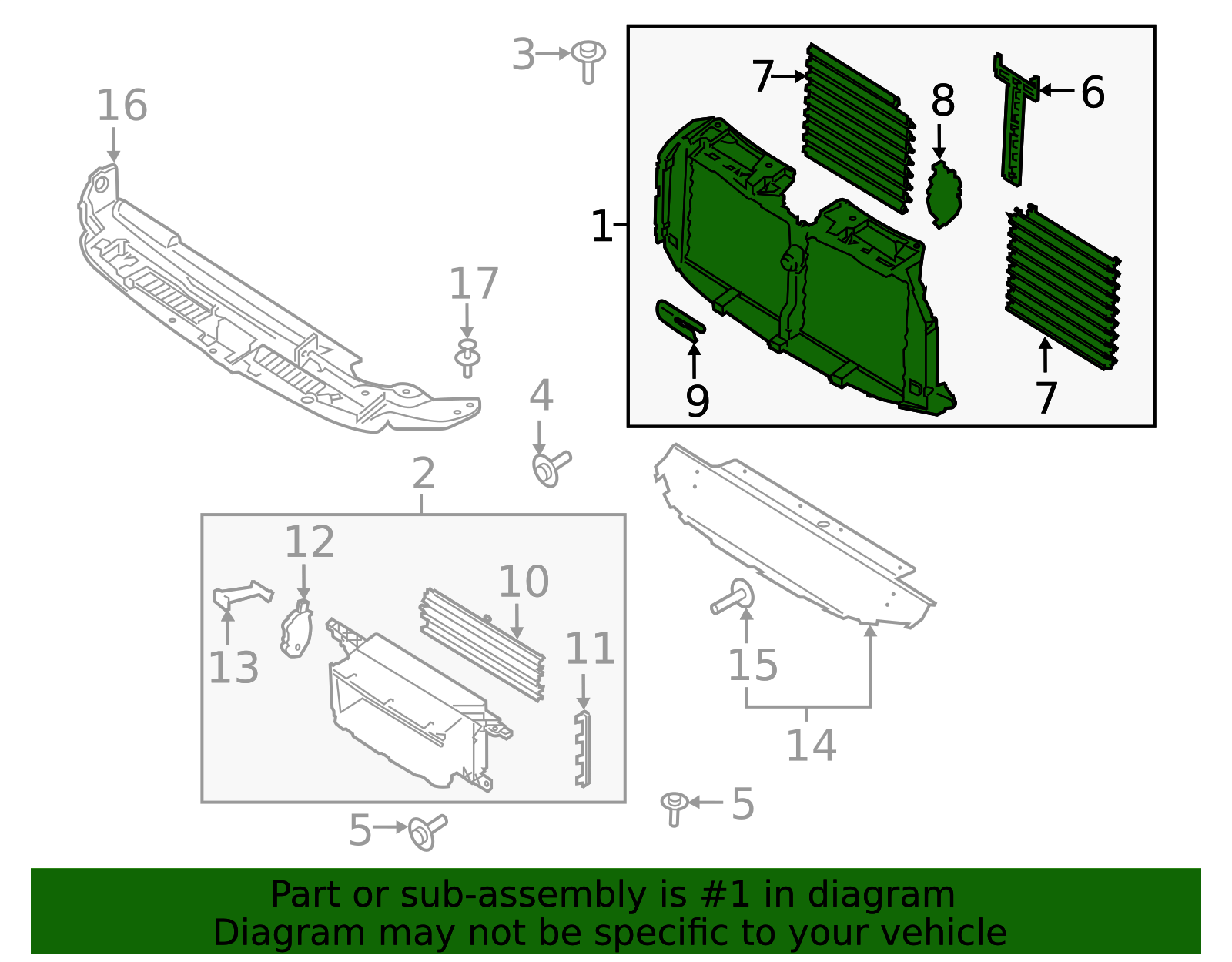 3
16
7
8
6
1
17
9
7
4
2
12
10
13
11
15
14
5
5

Part or sub-assembly is #1 in diagram
Diagram may not be specific to your vehicle