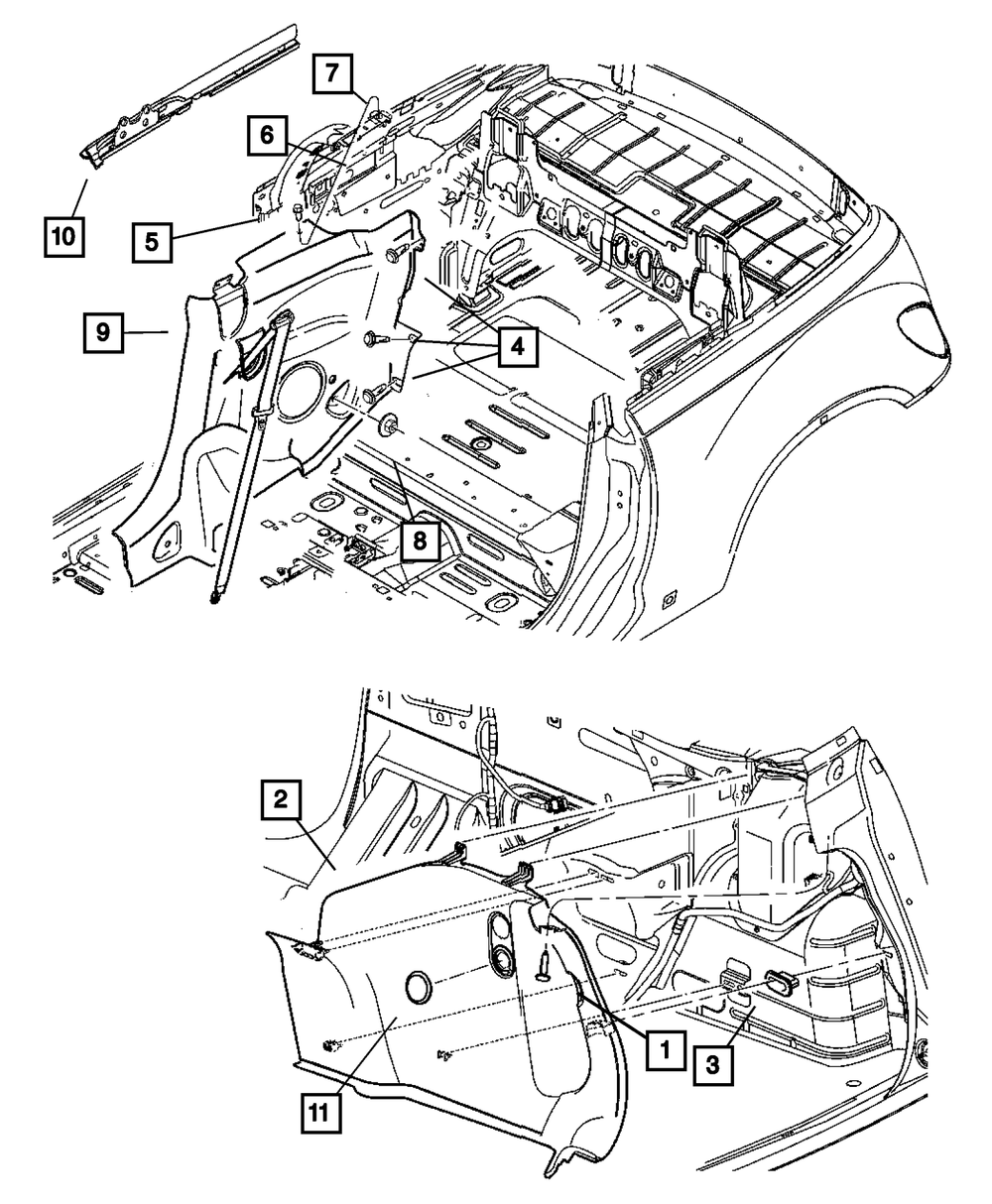 7
6
10
5
9
4
8
2
1
3
11