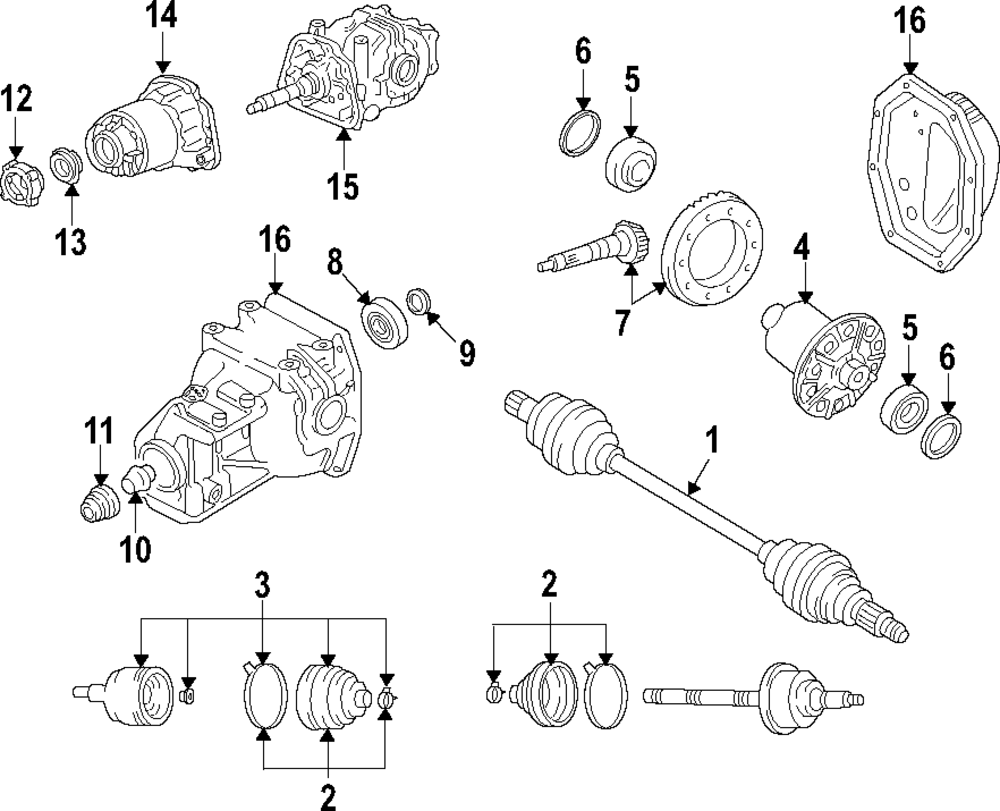 14
12
13
15
6
5
16
16
8
9
7
4
5
6
11
10
1
3
2
2