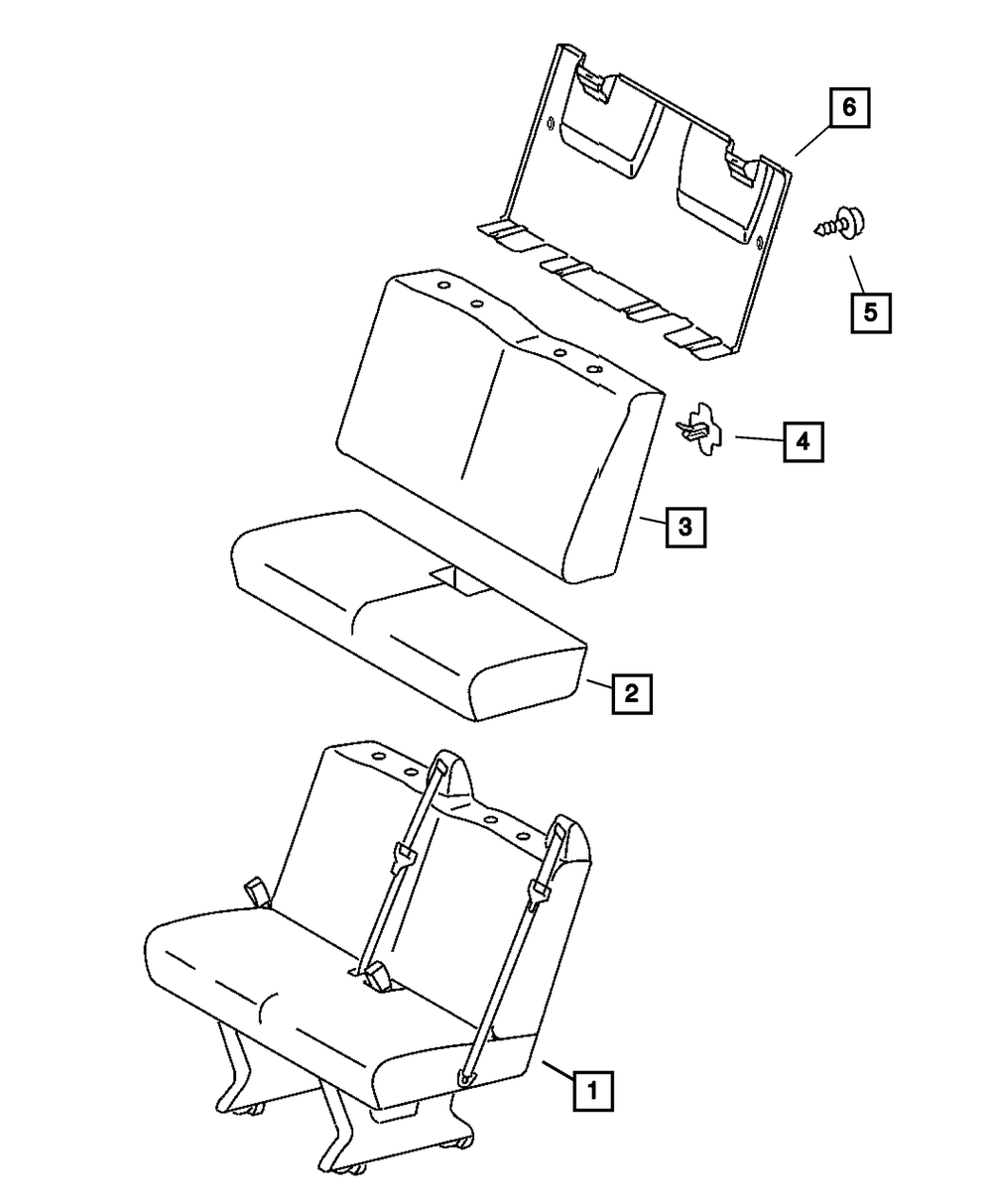 6
5
4
3
2
1