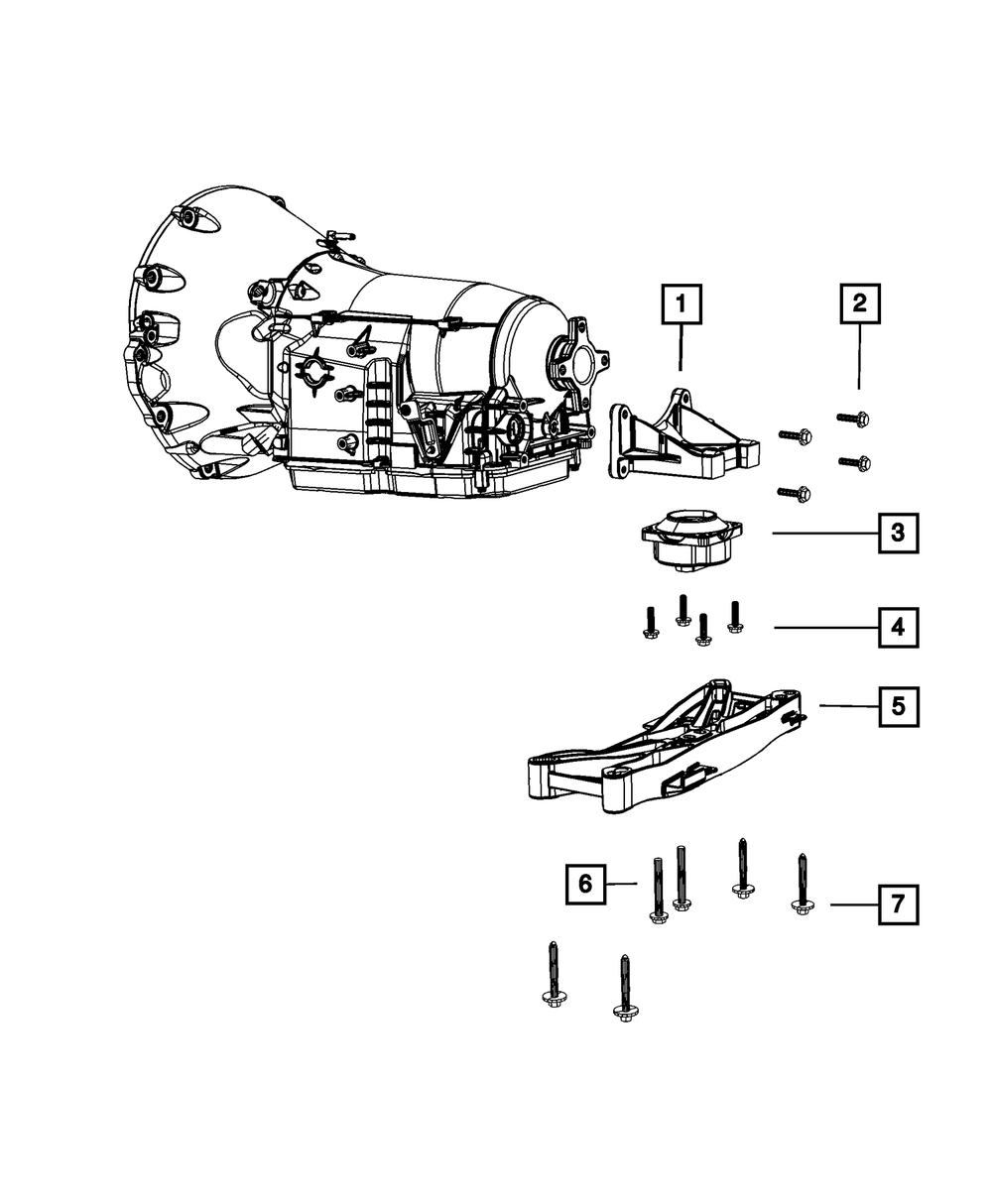 1
2
3
4
5
6
7