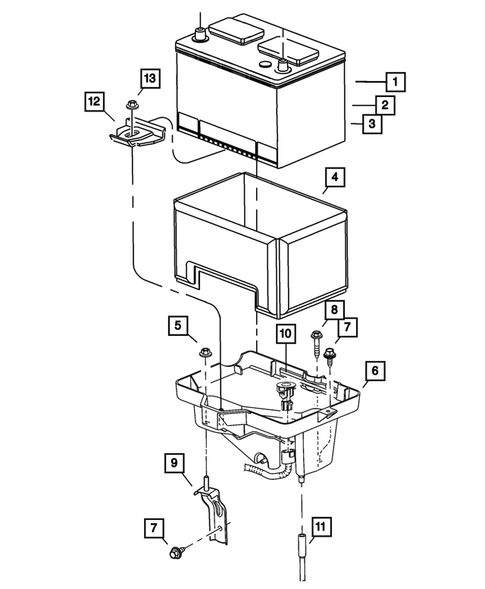 13
12
1
2
3
4
5
8
7
10
6
9
7
11