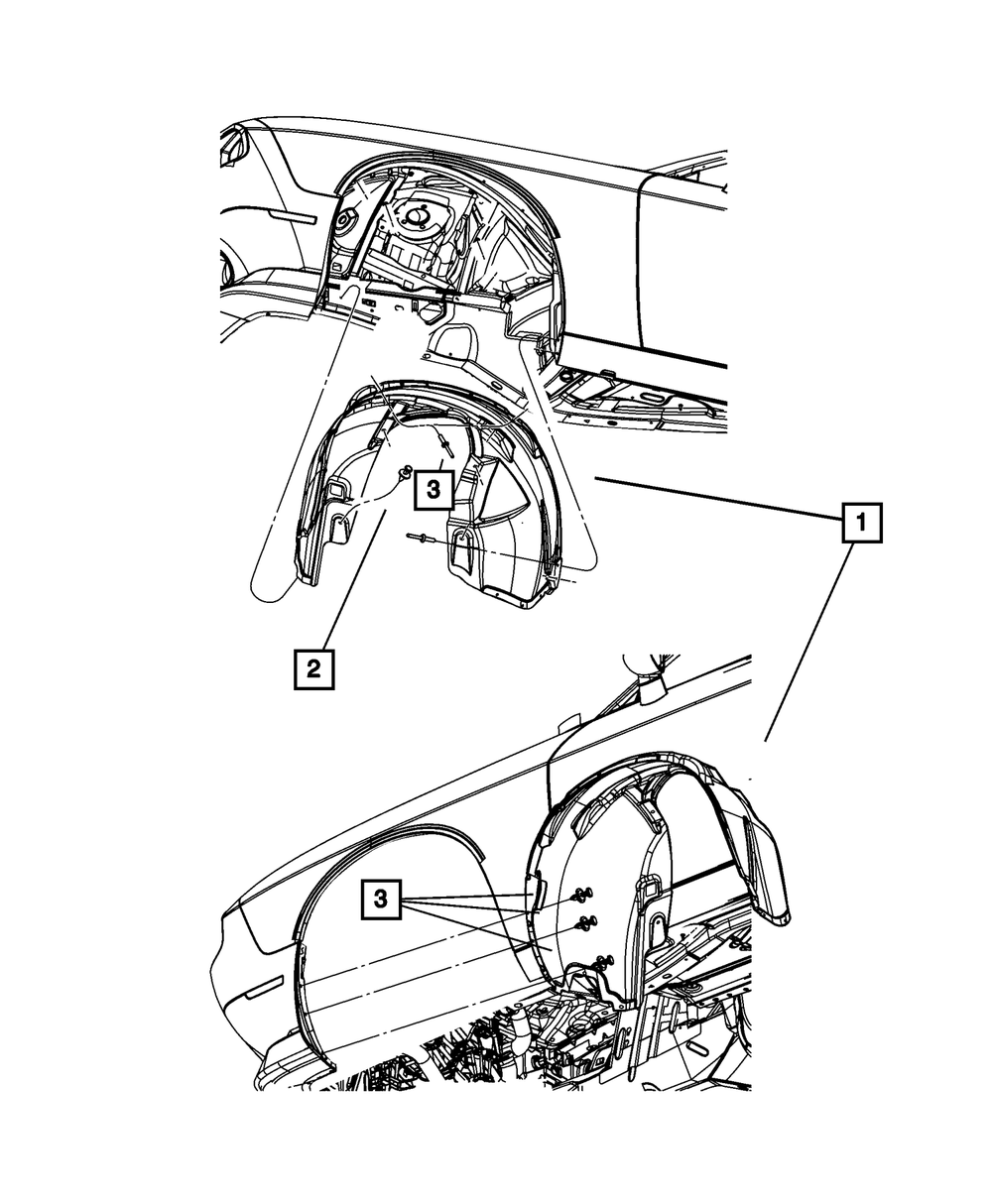 3
1
2
3