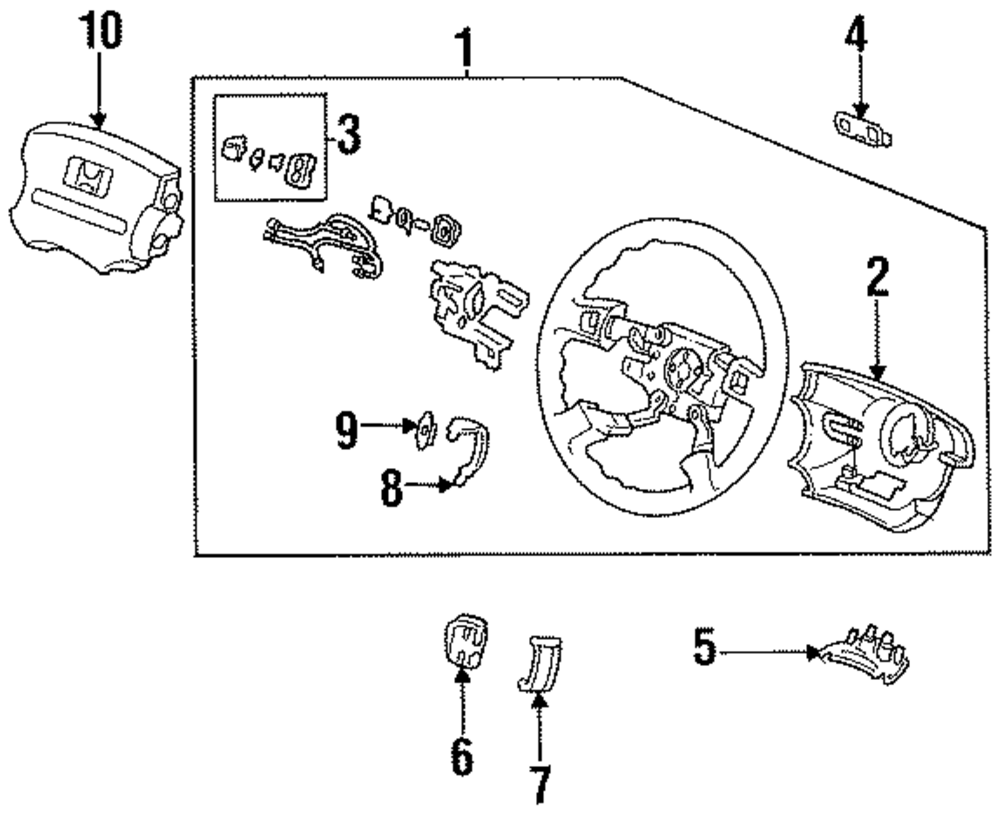 10
1
4
3
2
9
8
5
6
7