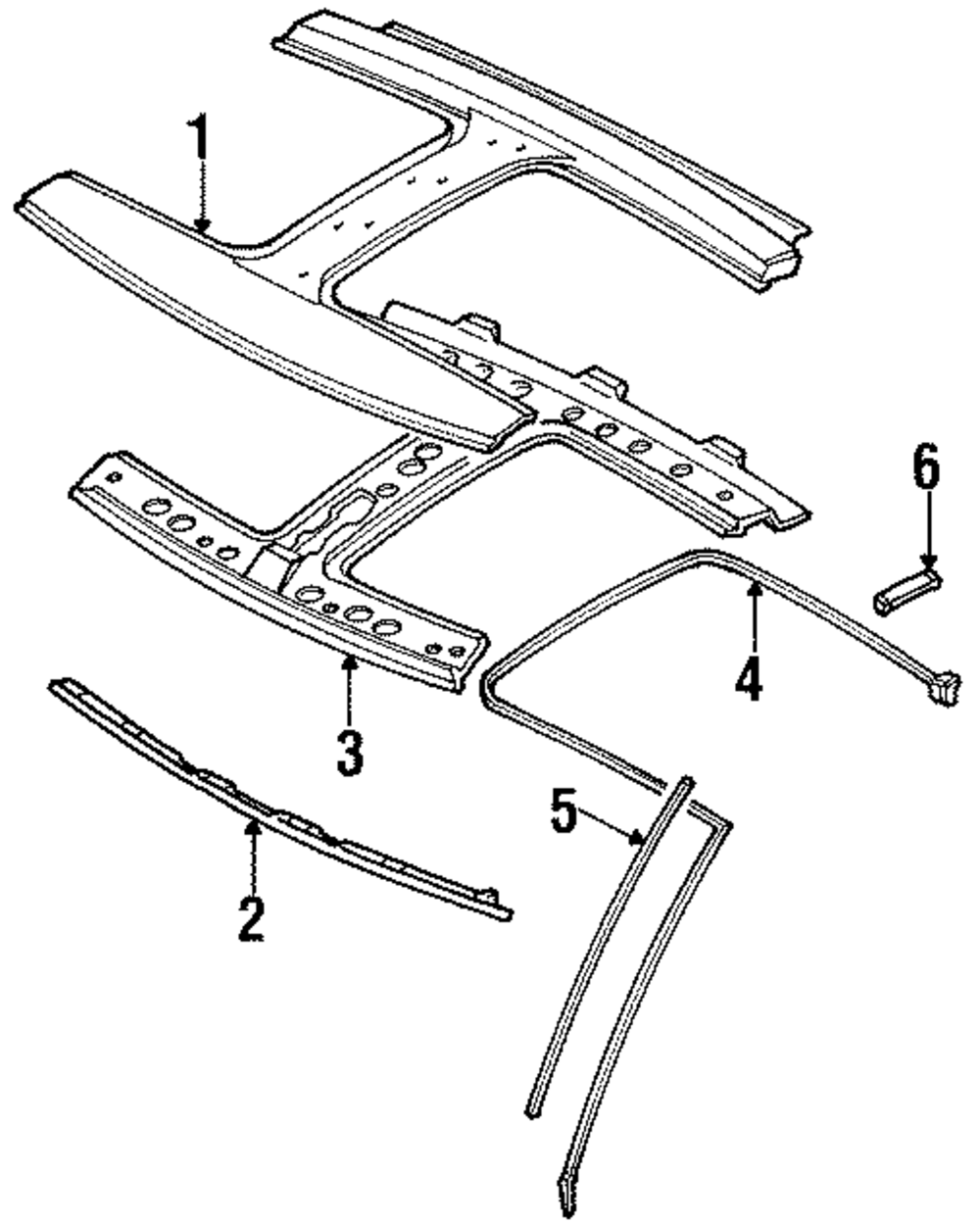 1
6
4
3
5
2